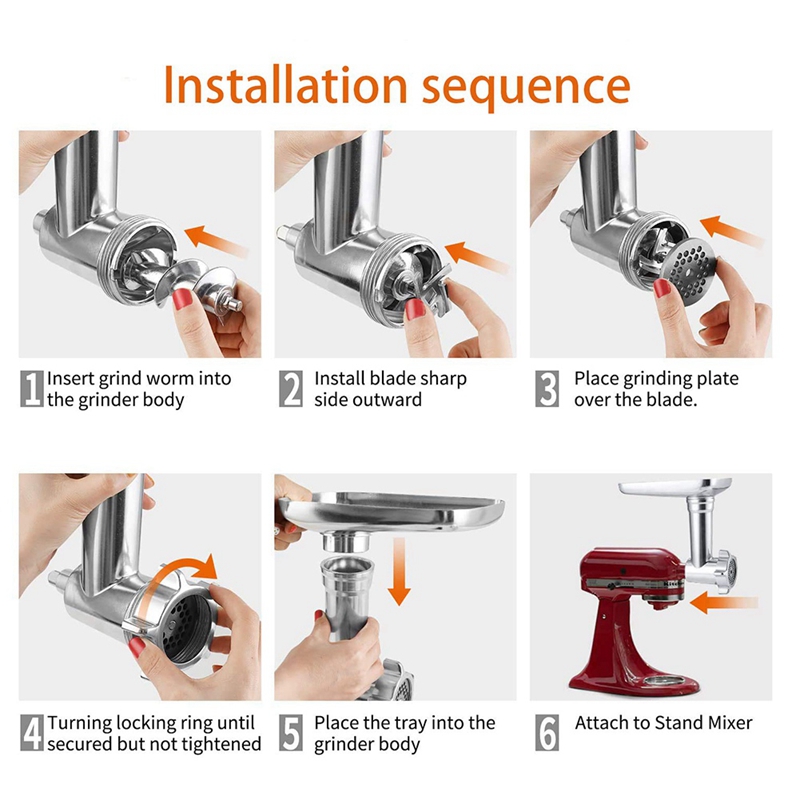 Installation sequence

1 Insert grind worm into the grinder body

2 Install blade sharp side outward

3 Place grinding plate over the blade.

4 Turning locking ring until secured but not tightened

5 Place the tray into the grinder body

6 Attach to Stand Mixer