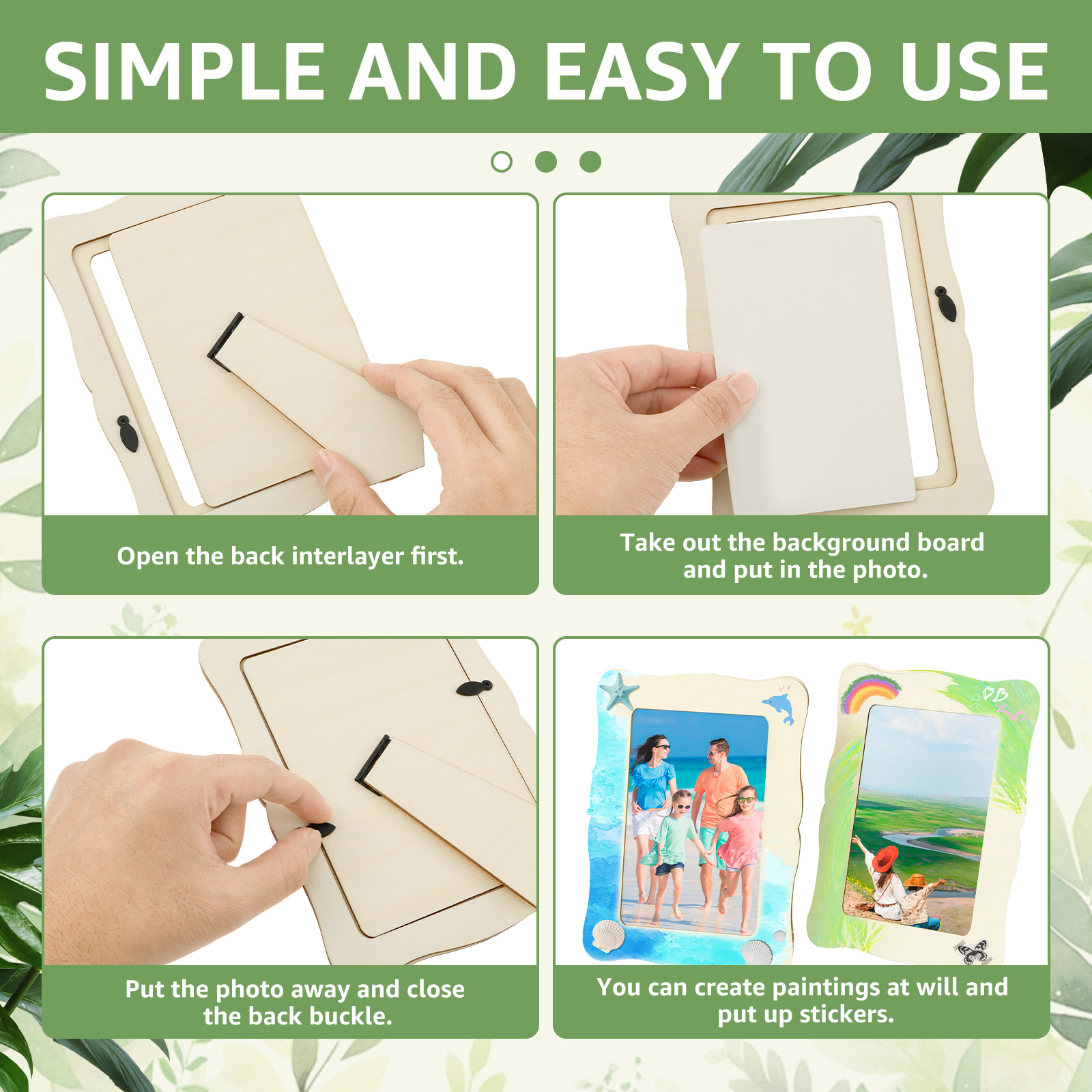 SIMPLE AND EASY TO USE

Open the back interlayer first.

Take out the background board and put in the photo.

Put the photo away and close the back buckle.

You can create paintings at will and put up stickers.