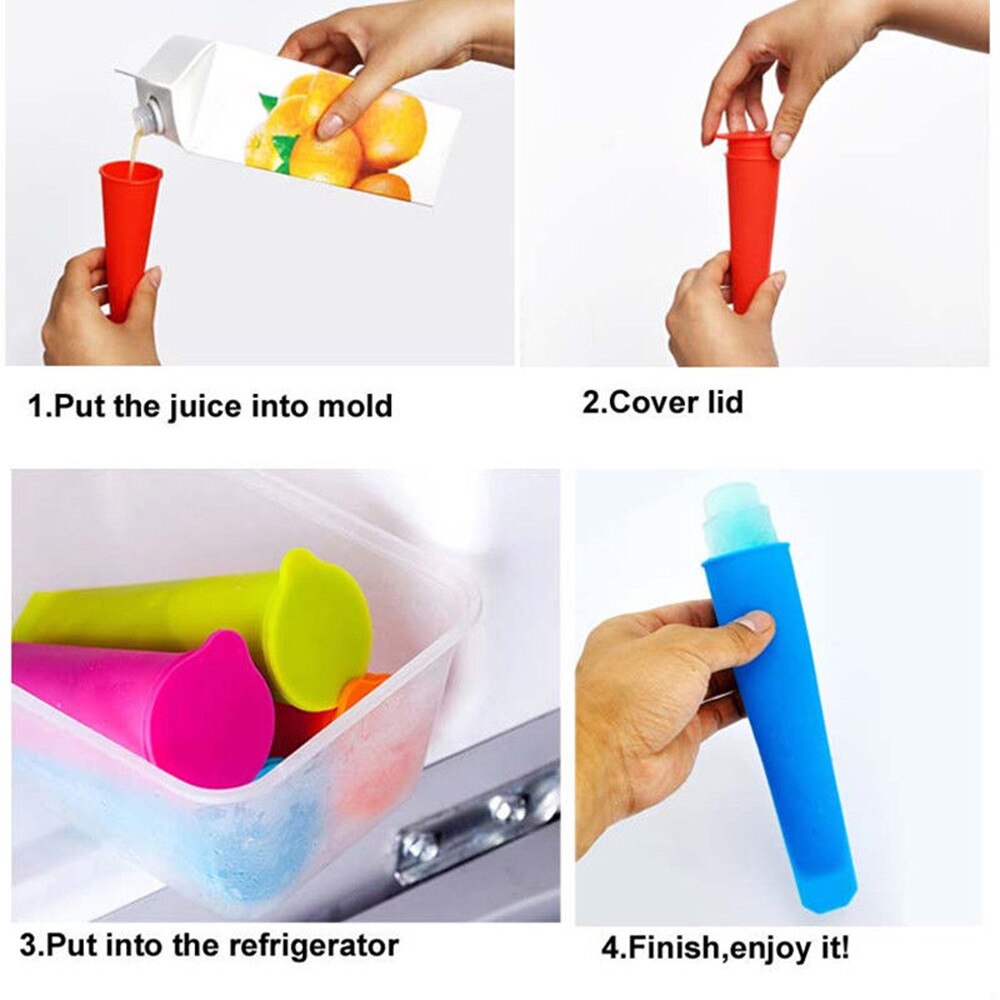 1.Put the juice into mold

2.Cover lid

3.Put into the refrigerator

4.Finish,enjoy it!