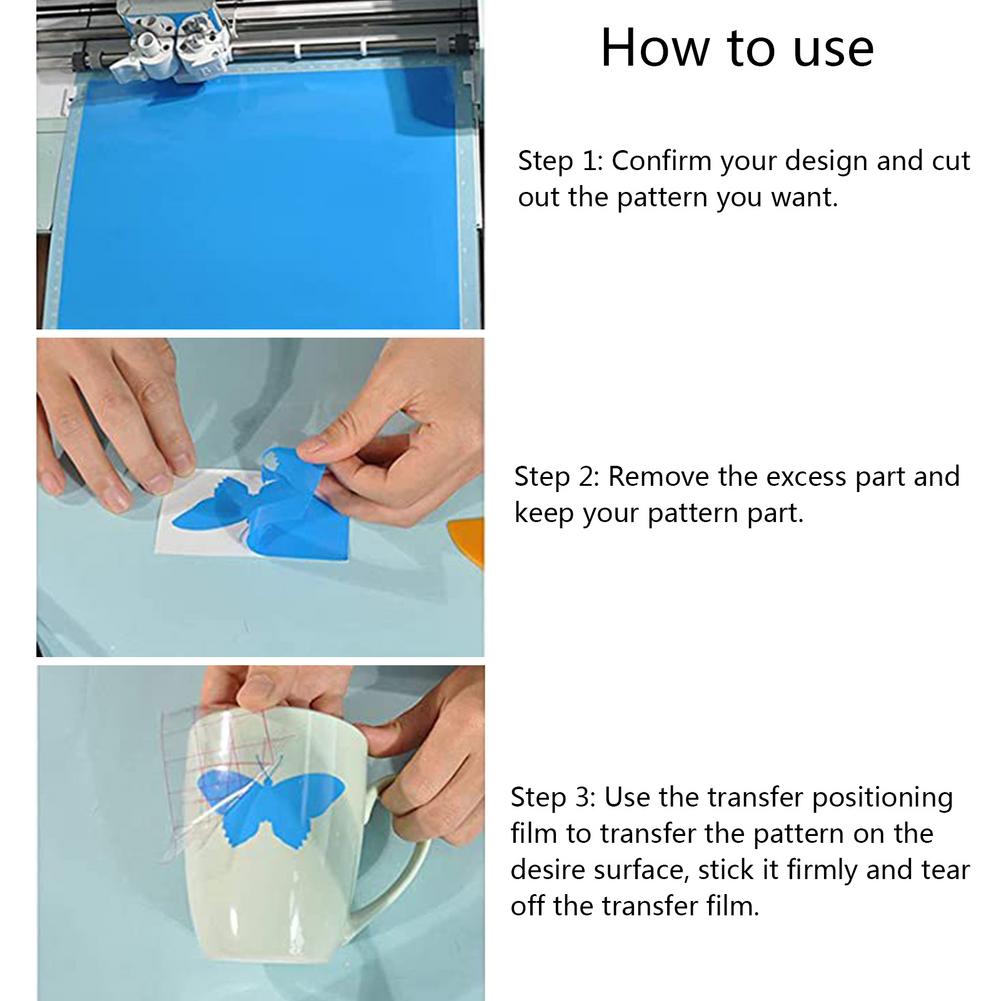 How to use

Step 1: Confirm your design and cut out the pattern you want.

Step 2: Remove the excess part and keep your pattern part.

Step 3: Use the transfer positioning film to transfer the pattern on the desire surface, stick it firmly and tear off the transfer film.