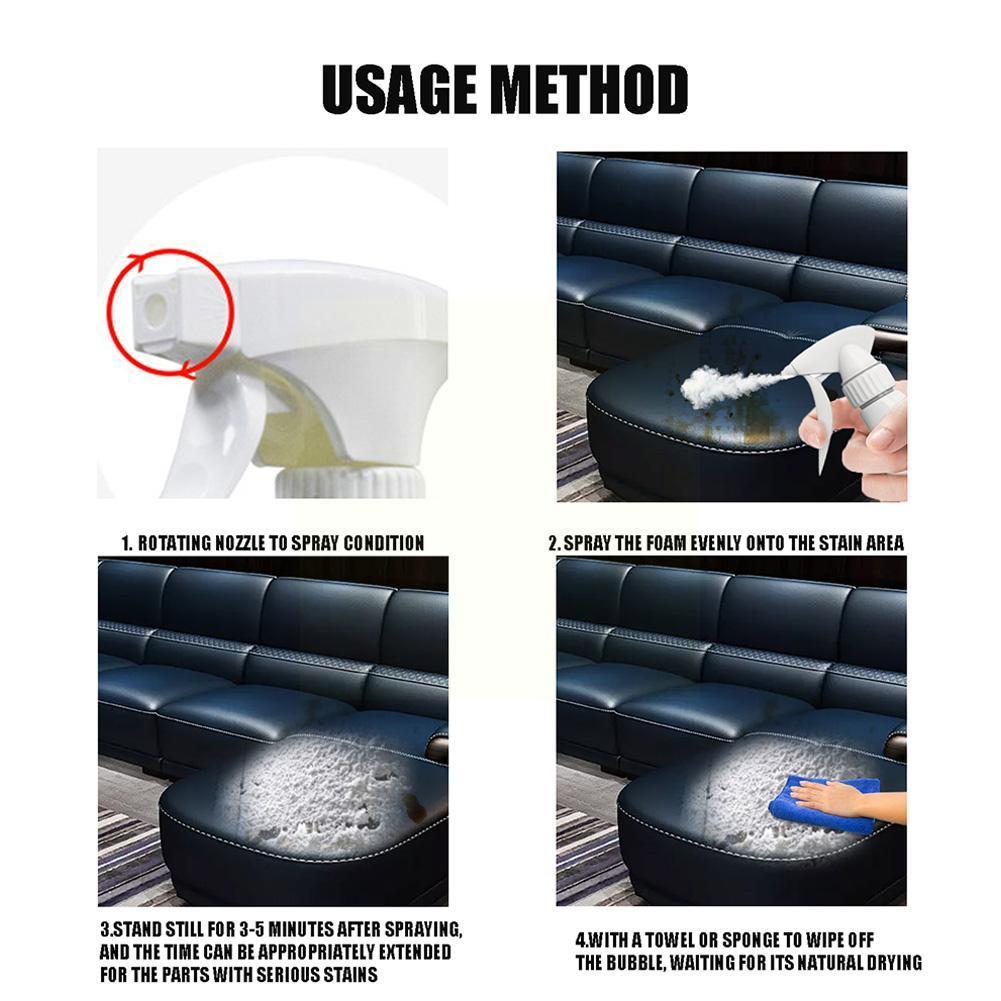 USAGE METHOD

1. ROTATING NOZZLE TO SPRAY CONDITION

2. SPRAY THE FOAM EVENLY ONTO THE STAIN AREA

3.STAND STILL FOR 3-5 MINUTES AFTER SPRAYING, AND THE TIME CAN BE APPROPRIATELY EXTENDED FOR THE PARTS WITH SERIOUS STAINS

4.WITH A TOWEL OR SPONGE TO WIPE OFF THE BUBBLE, WAITING FOR ITS NATURAL DRYING