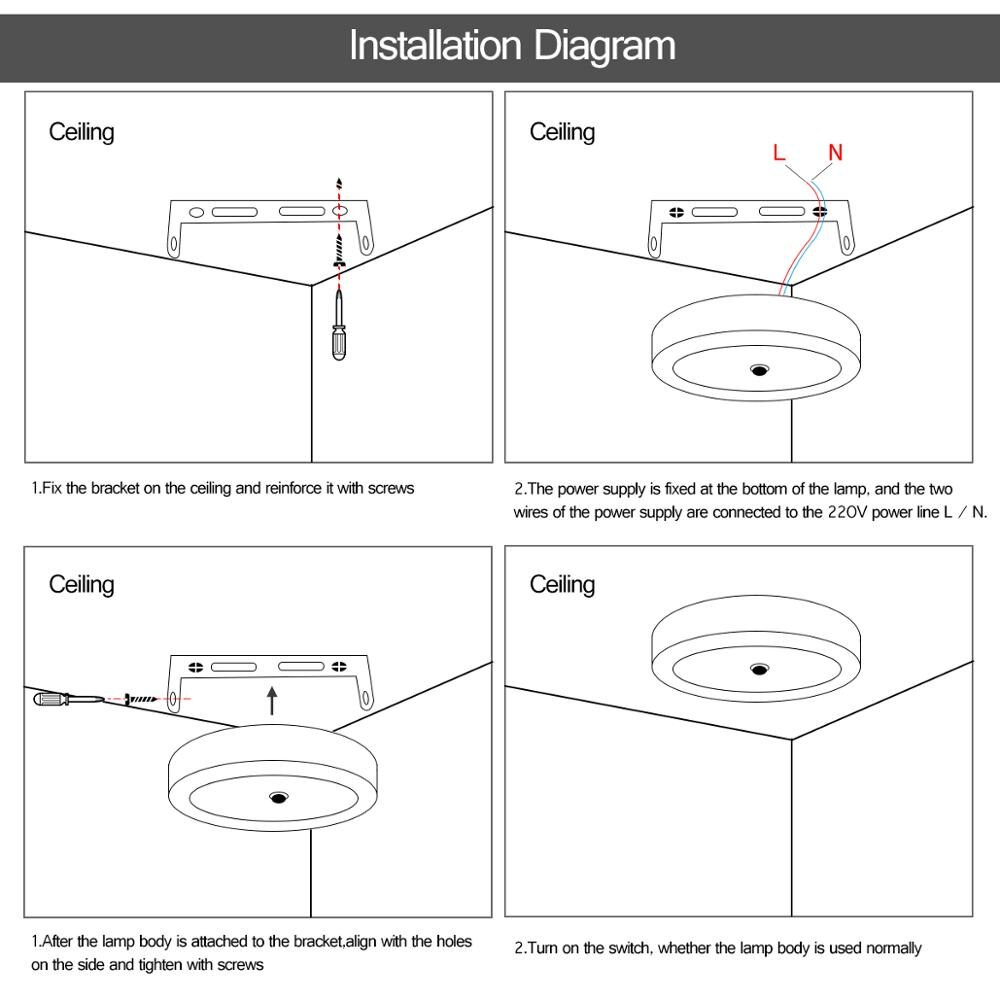 Installation Diagram

Ceiling

1.Fix the bracket on the ceiling and reinforce it with screws

Ceiling

L N

2.The power supply is fixed at the bottom of the lamp, and the two wires of the power supply are connected to the 220V power line L / N.

Ceiling

1.After the lamp body is attached to the bracket,align with the holes on the side and tighten with screws

Ceiling

2.Turn on the switch, whether the lamp body is used normally