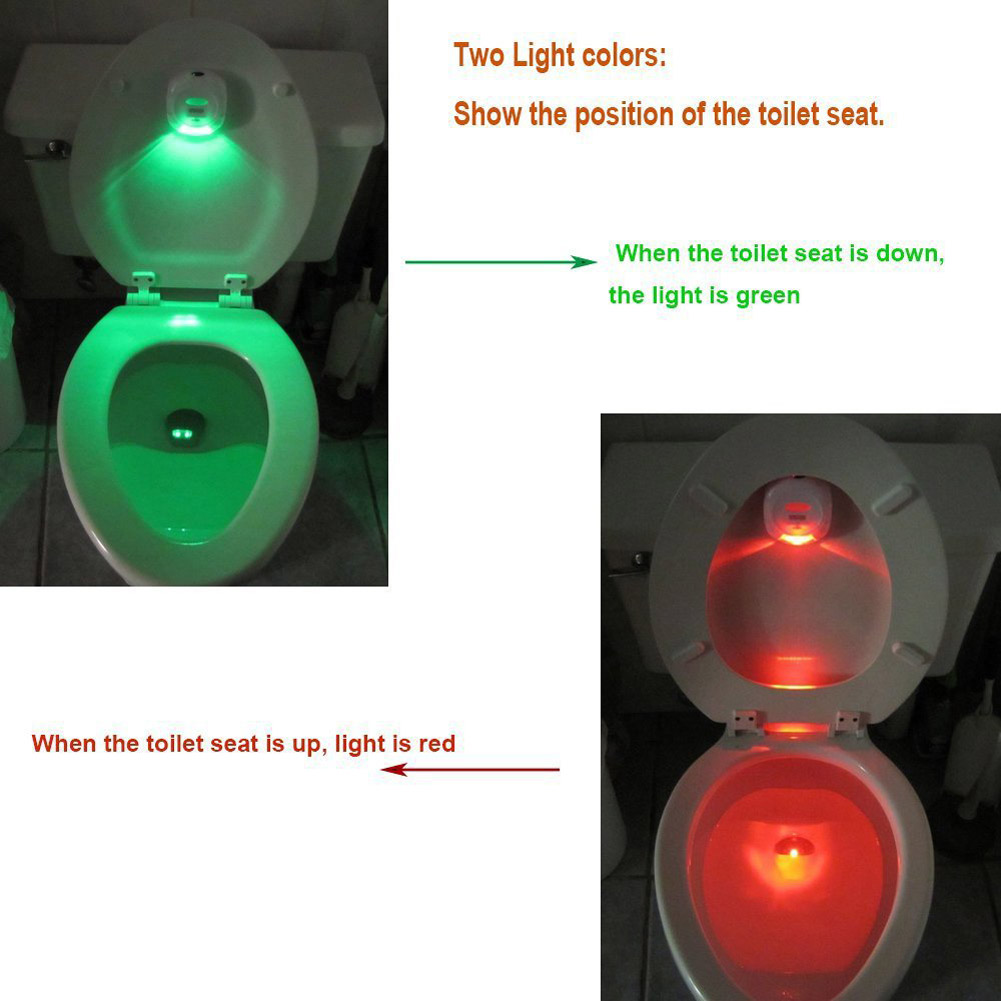 Two Light colors:

Show the position of the toilet seat.

When the toilet seat is down, the light is green

When the toilet seat is up, light is red