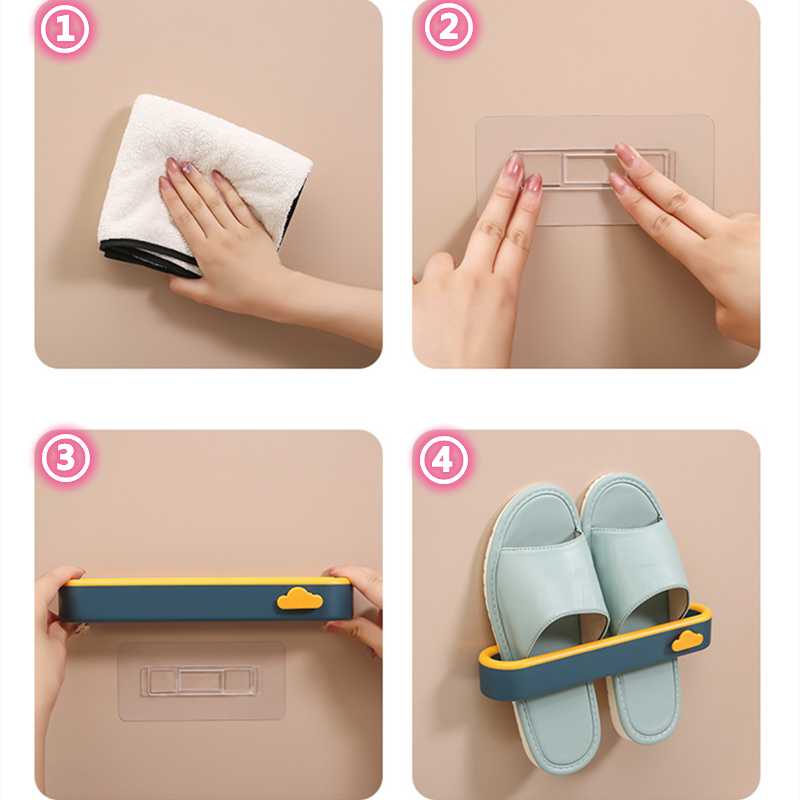 ①

②

③

④