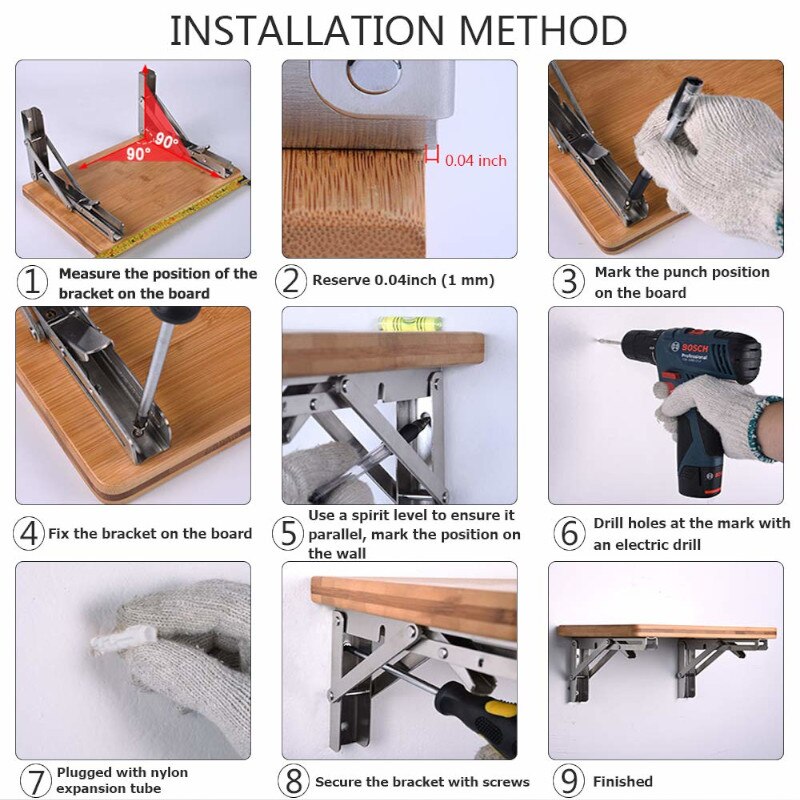 INSTALLATION METHOD

90°
90°

0.04 inch

1 Measure the position of the bracket on the board

2 Reserve 0.04inch (1 mm)

3 Mark the punch position on the board

BOSCH
Professional

4 Fix the bracket on the board

5 Use a spirit level to ensure it parallel, mark the position on the wall

6 Drill holes at the mark with an electric drill

7 Plugged with nylon expansion tube

8 Secure the bracket with screws

9 Finished