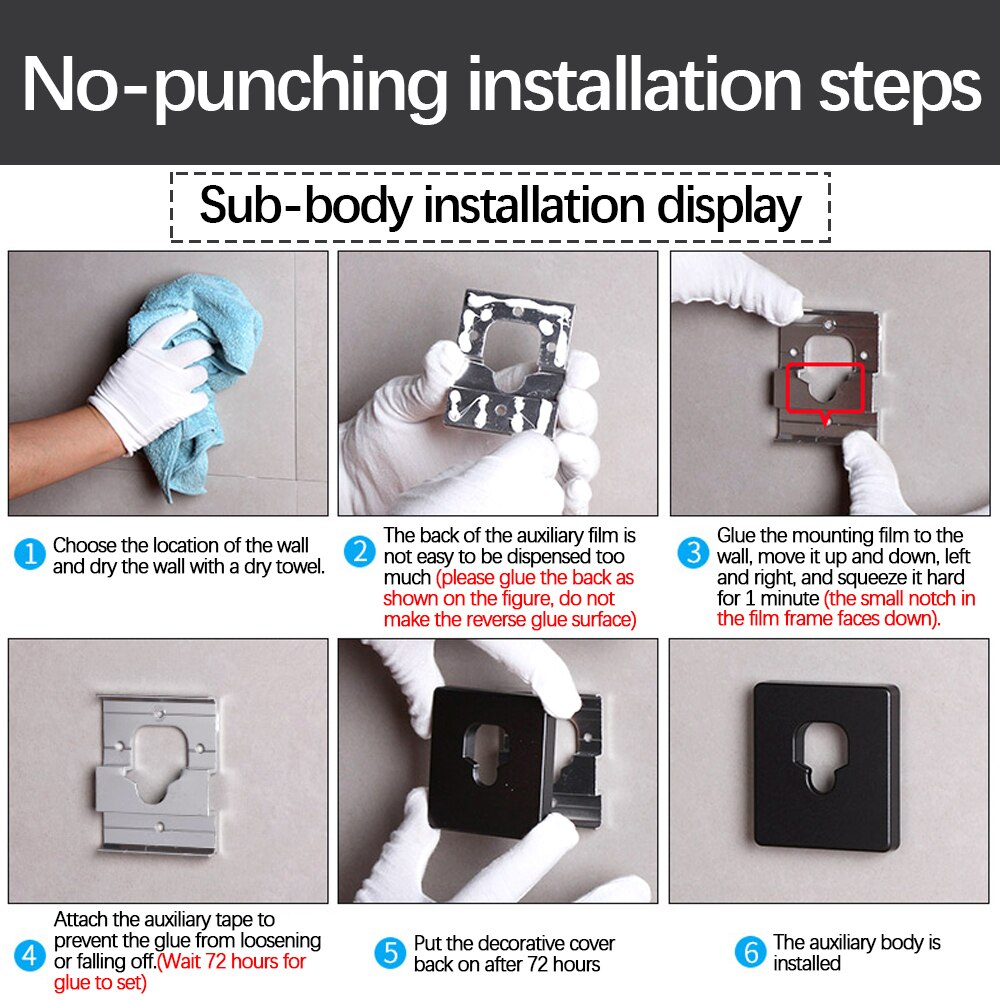 No-punching installation steps

Sub-body installation display

1 Choose the location of the wall and dry the wall with a dry towel.

2 The back of the auxiliary film is not easy to be dispensed too much (please glue the back as shown on the figure, do not make the reverse glue surface)

3 Glue the mounting film to the wall, move it up and down, left and right, and squeeze it hard for 1 minute (the small notch in the film frame faces down).

4 Attach the auxiliary tape to prevent the glue from loosening or falling off.(Wait 72 hours for glue to set)

5 Put the decorative cover back on after 72 hours

6 The auxiliary body is installed