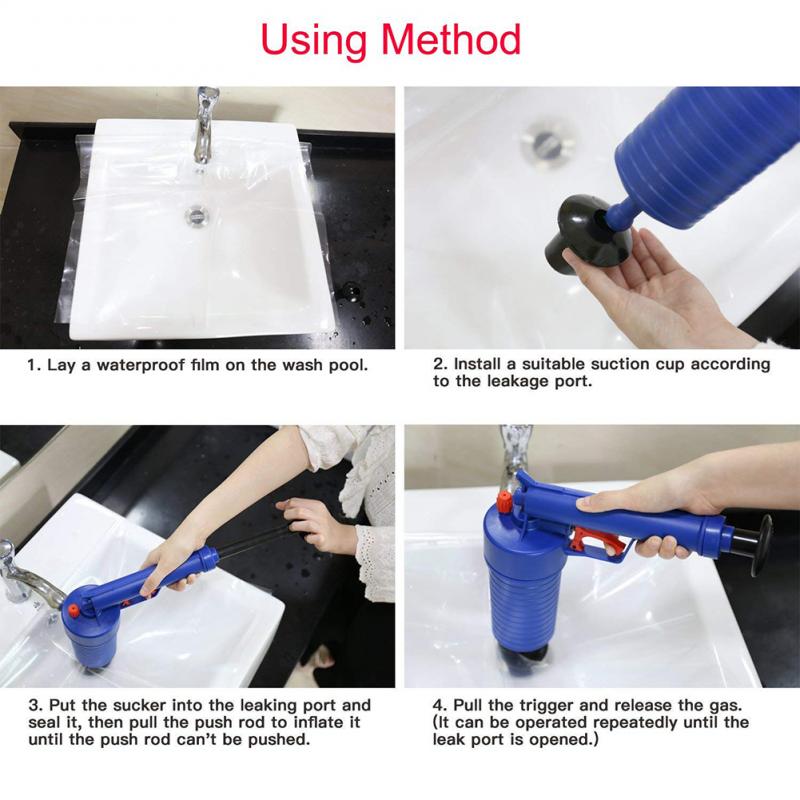 Using Method

1. Lay a waterproof film on the wash pool.

2. Install a suitable suction cup according to the leakage port.

3. Put the sucker into the leaking port and seal it, then pull the push rod to inflate it until the push rod can't be pushed.

4. Pull the trigger and release the gas. (It can be operated repeatedly until the leak port is opened.)