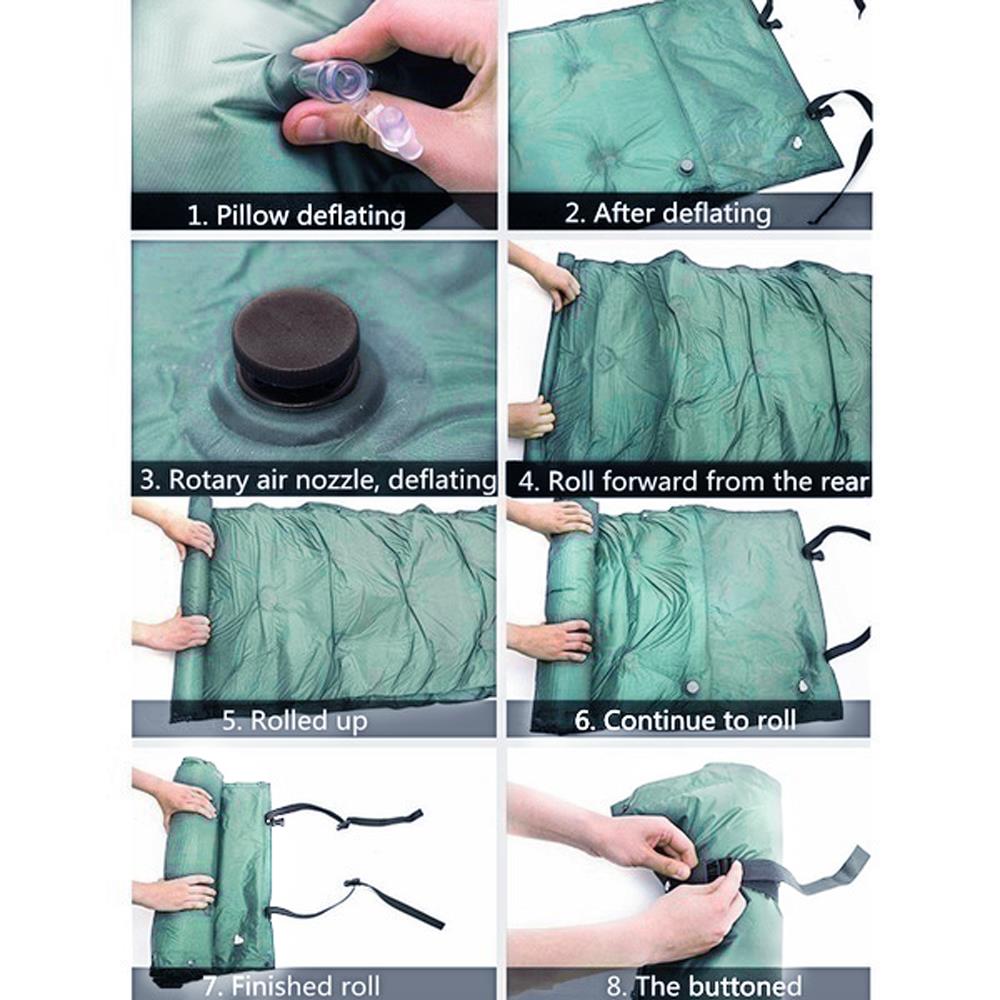 1. Pillow deflating

2. After deflating

3. Rotary air nozzle, deflating

4. Roll forward from the rear

5. Rolled up

6. Continue to roll

7. Finished roll

8. The buttoned