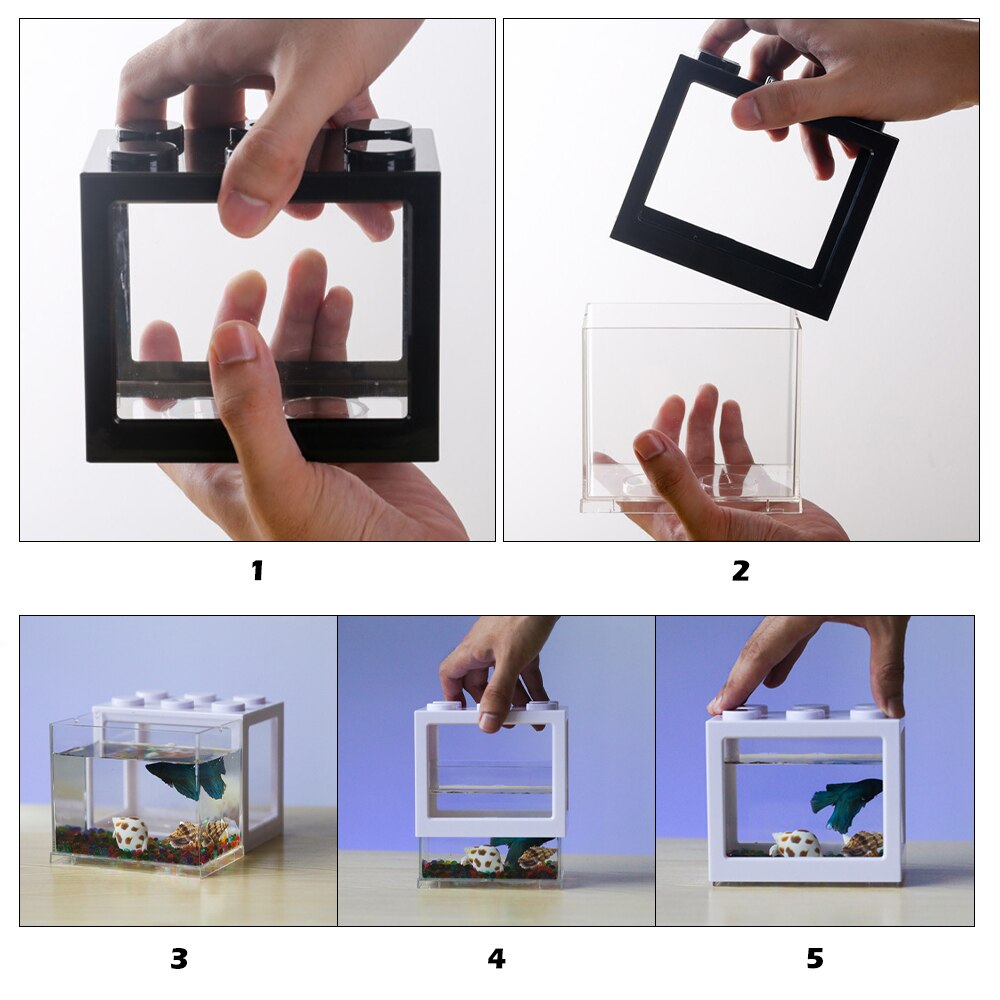 1

2

3

4

5