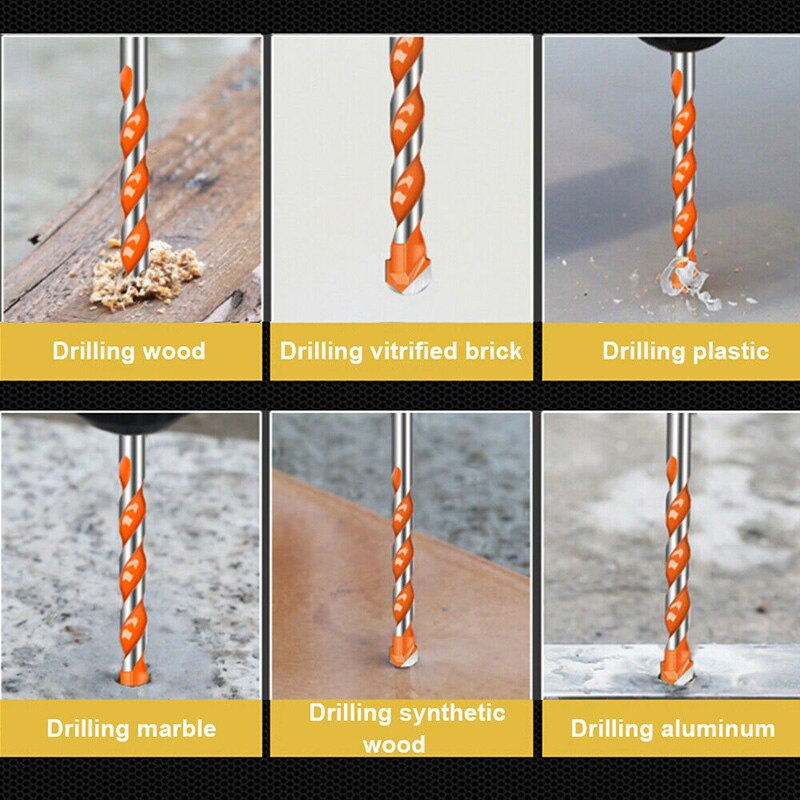 Drilling wood

Drilling vitrified brick

Drilling plastic

Drilling marble

Drilling synthetic wood

Drilling aluminum