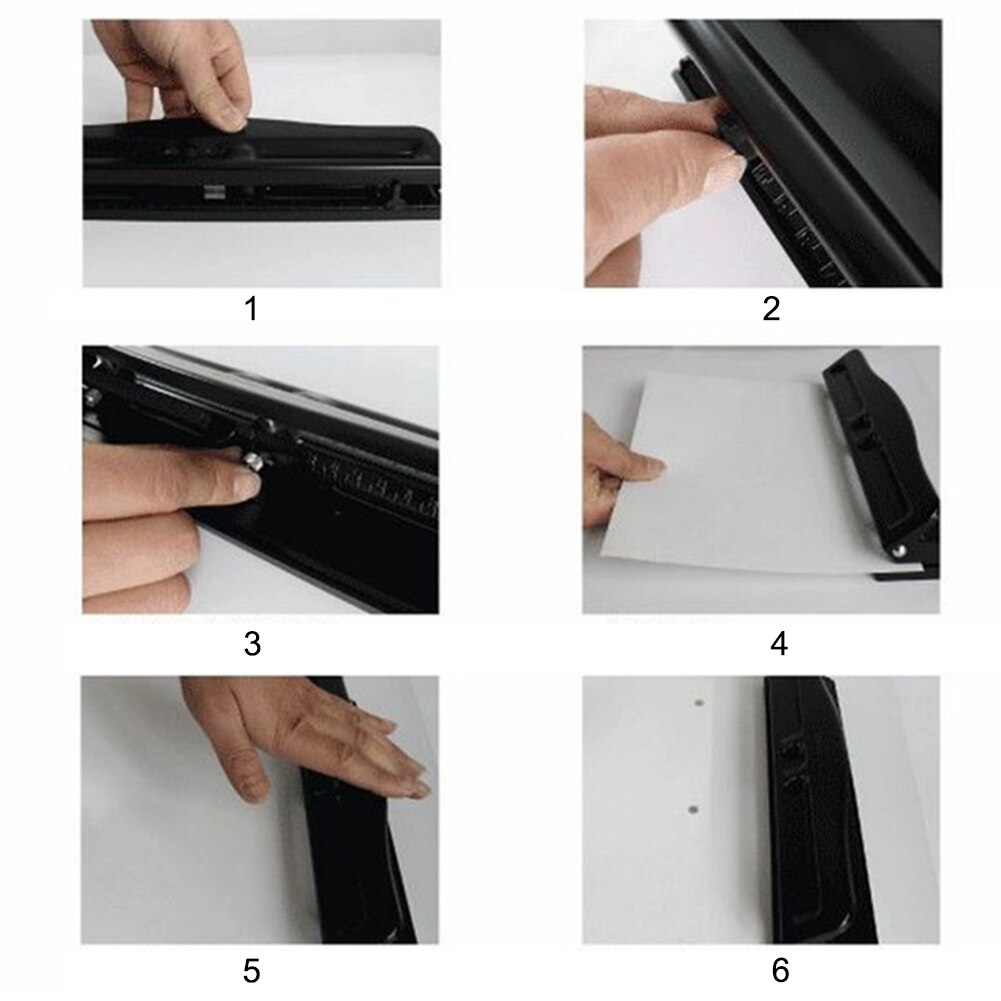 1

2

3

4

5

6