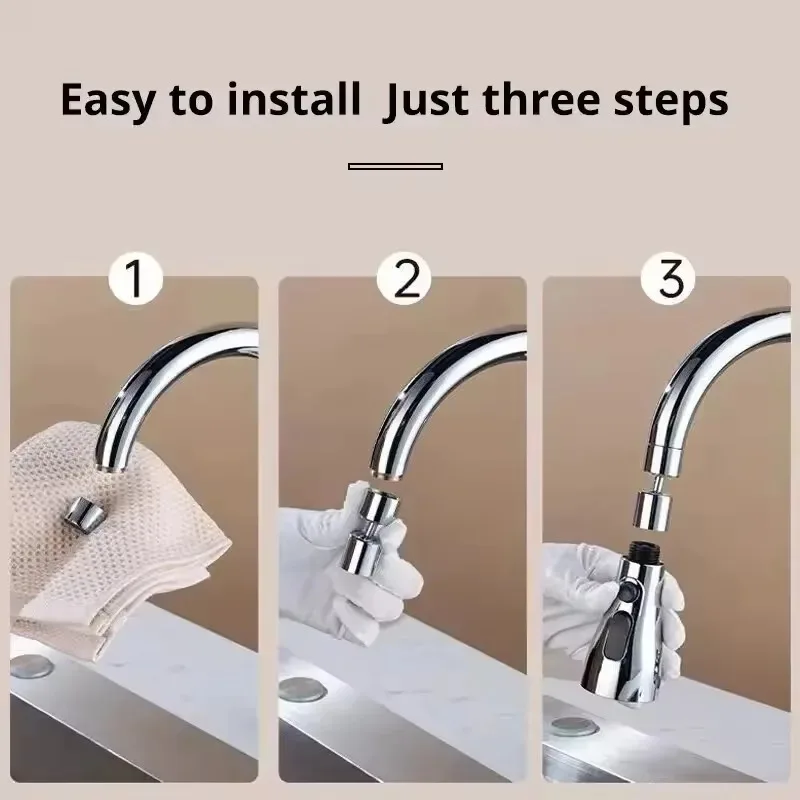 Easy to install  Just three steps

1

2

3