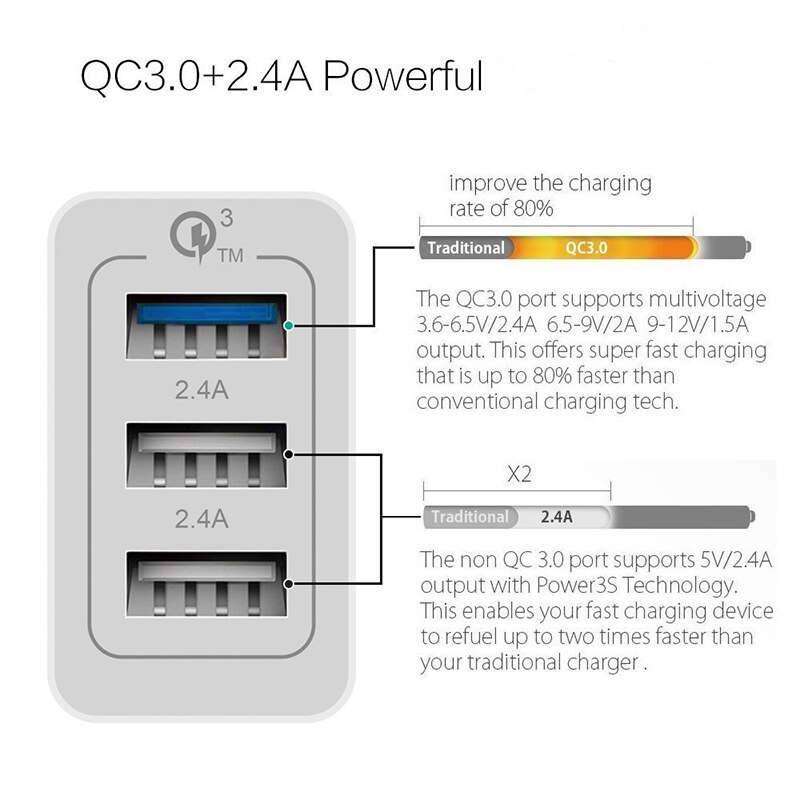 QC3.0+2.4A Powerful

3
TM

2.4A

2.4A

improve the charging rate of 80%

Traditional QC3.0

The QC3.0 port supports multivoltage 3.6-6.5V/2.4A 6.5-9V/2A 9-12V/1.5A output. This offers super fast charging that is up to 80% faster than conventional charging tech.

X2

Traditional 2.4A

The non QC 3.0 port supports 5V/2.4A output with Power3S Technology. This enables your fast charging device to refuel up to two times faster than your traditional charger .