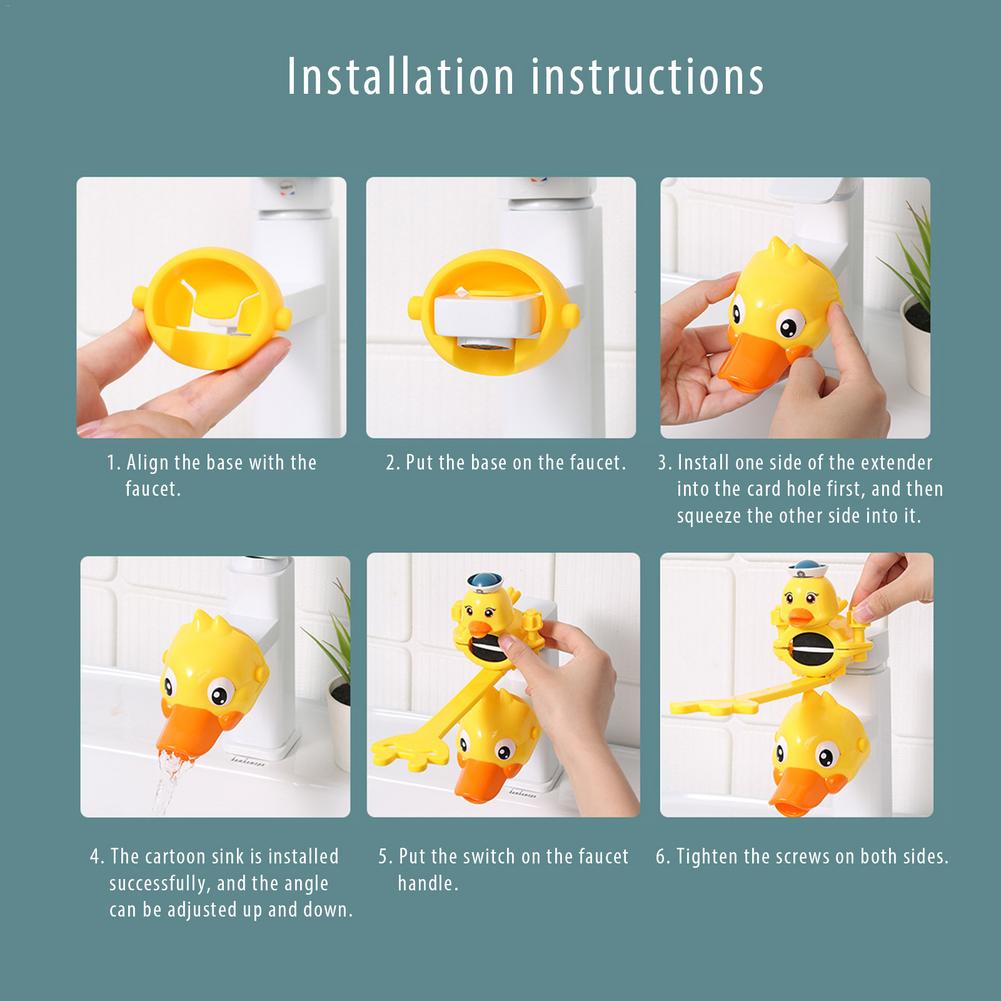 Installation instructions

1. Align the base with the faucet.

2. Put the base on the faucet.

3. Install one side of the extender into the card hole first, and then squeeze the other side into it.

4. The cartoon sink is installed successfully, and the angle can be adjusted up and down.

5. Put the switch on the faucet handle.

6. Tighten the screws on both sides.