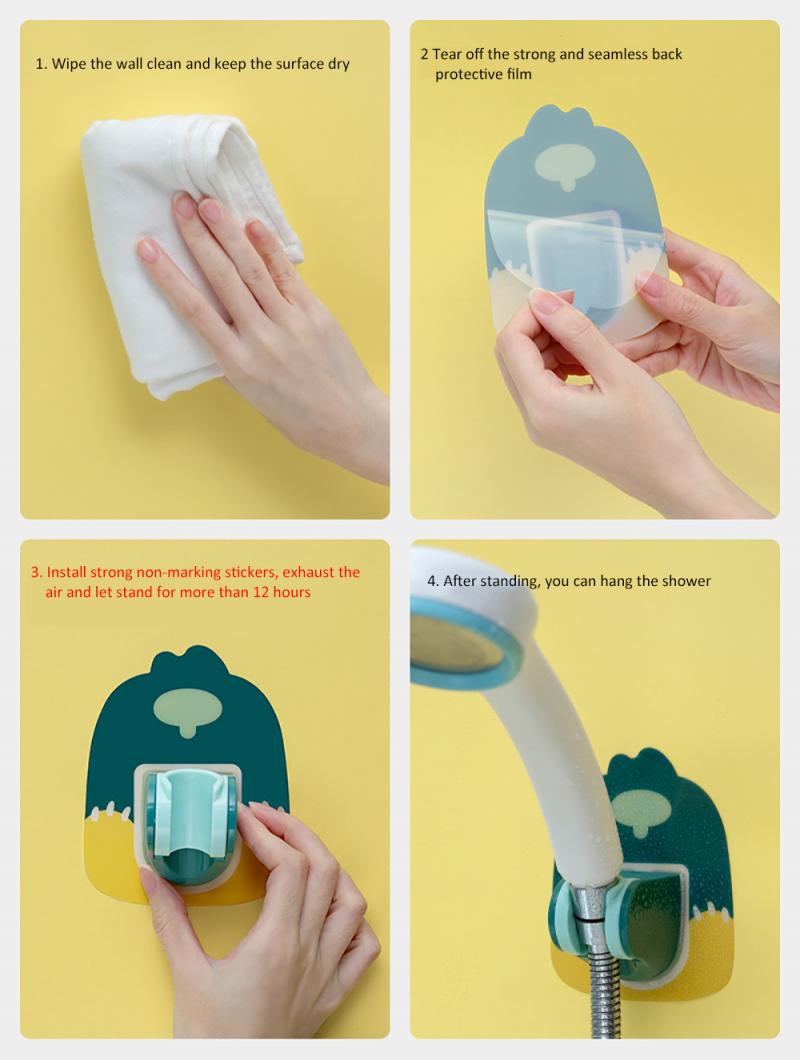 1. Wipe the wall clean and keep the surface dry

2 Tear off the strong and seamless back protective film

3. Install strong non-marking stickers, exhaust the air and let stand for more than 12 hours

4. After standing, you can hang the shower