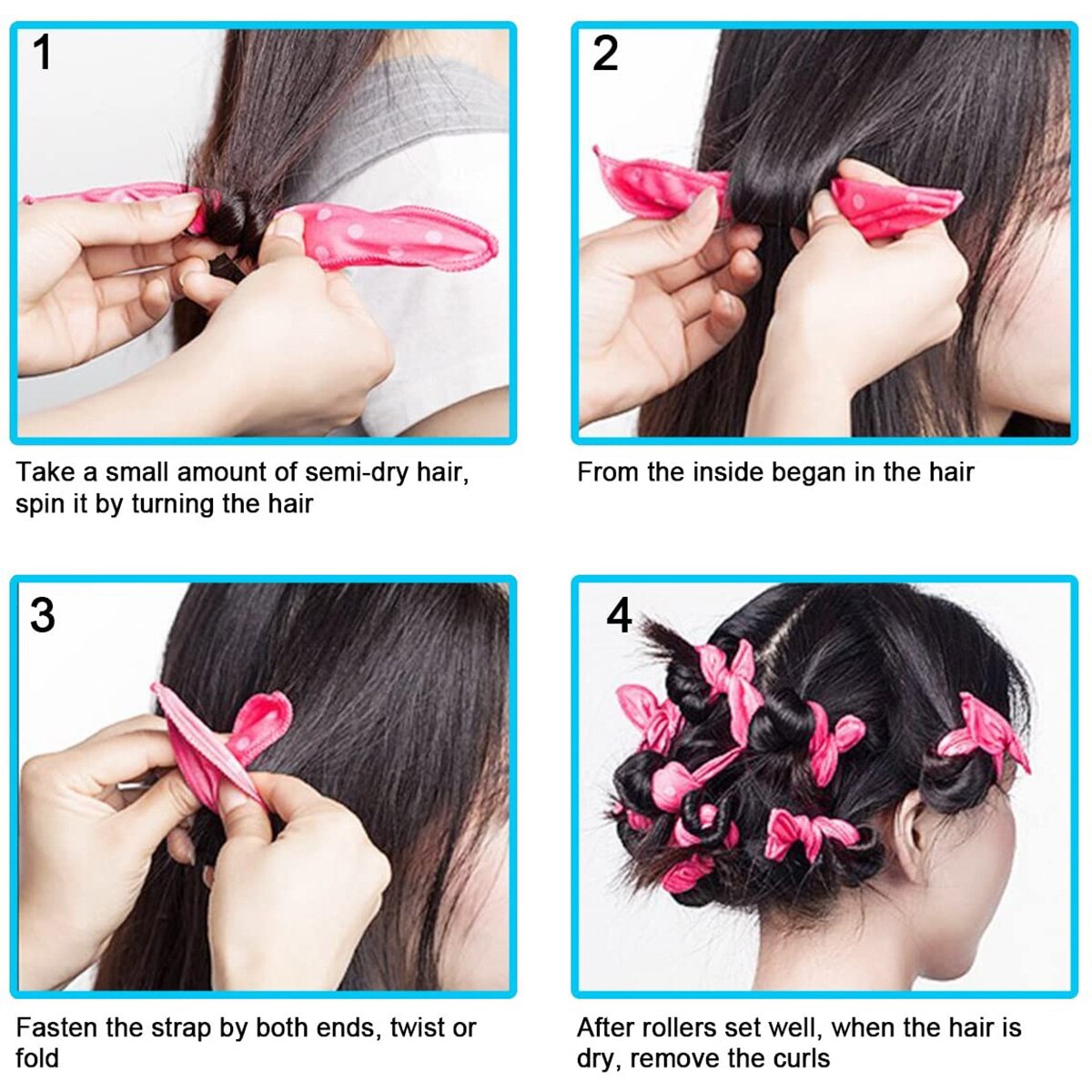 1

Take a small amount of semi-dry hair, spin it by turning the hair

2

From the inside began in the hair

3

Fasten the strap by both ends, twist or fold

4

After rollers set well, when the hair is dry, remove the curls