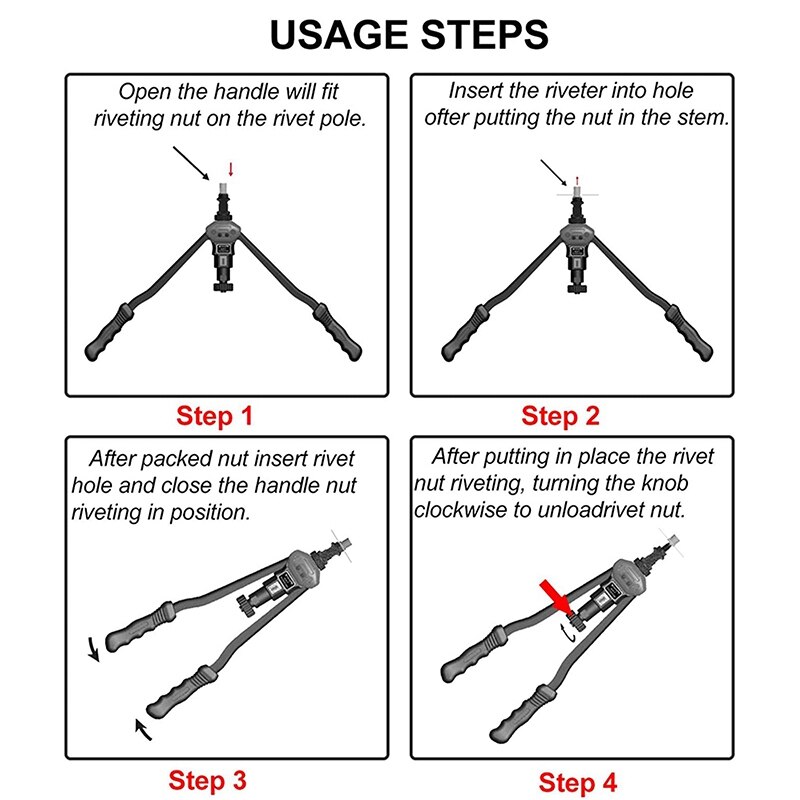 USAGE STEPS

Open the handle will fit riveting nut on the rivet pole.

Step 1

Insert the riveter into hole ofter putting the nut in the stem.

Step 2

After packed nut insert rivet hole and close the handle nut riveting in position.

Step 3

After putting in place the rivet nut riveting, turning the knob clockwise to unloadrivet nut.

Step 4