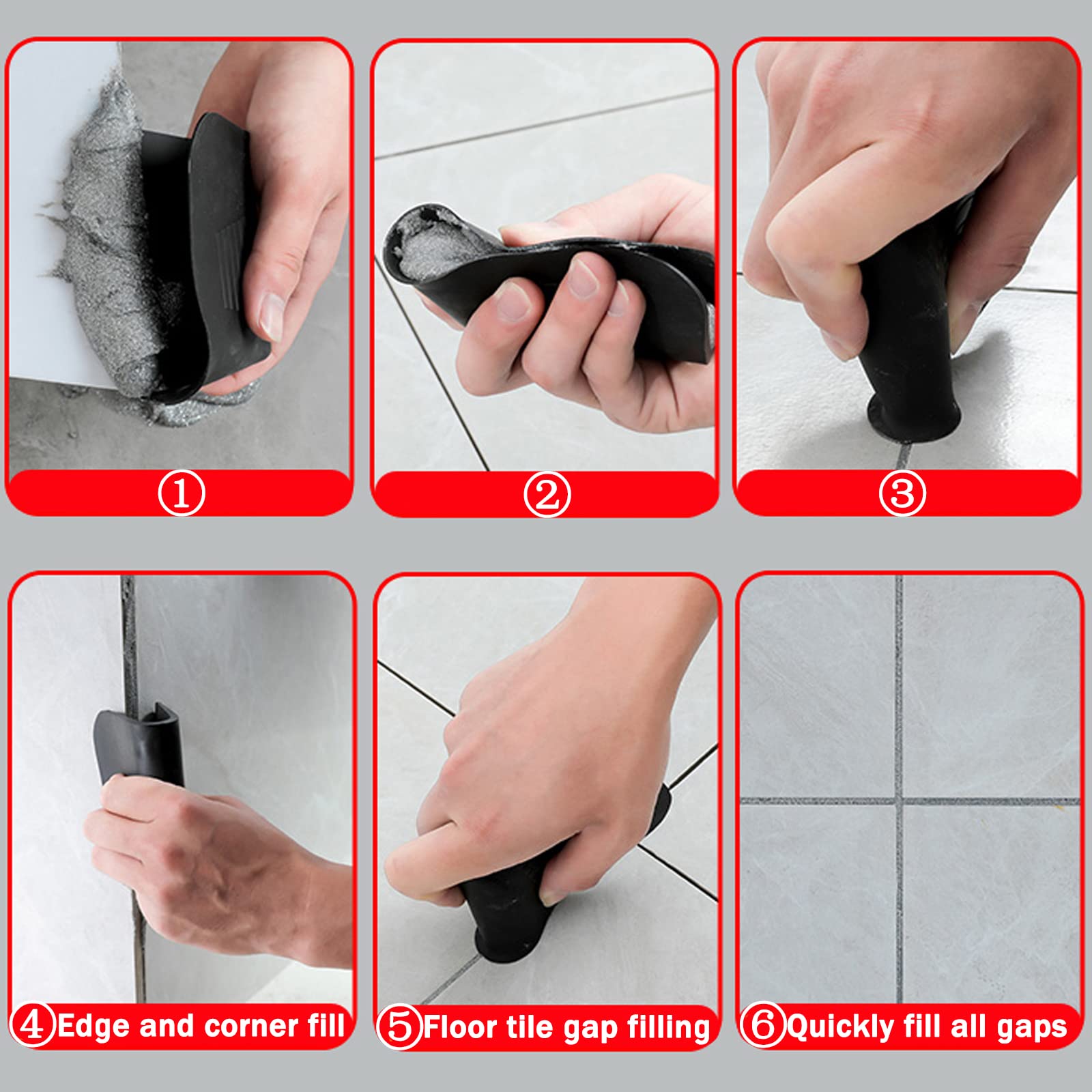 ①

②

③

④Edge and corner fill

⑤Floor tile gap filling

⑥Quickly fill all gaps