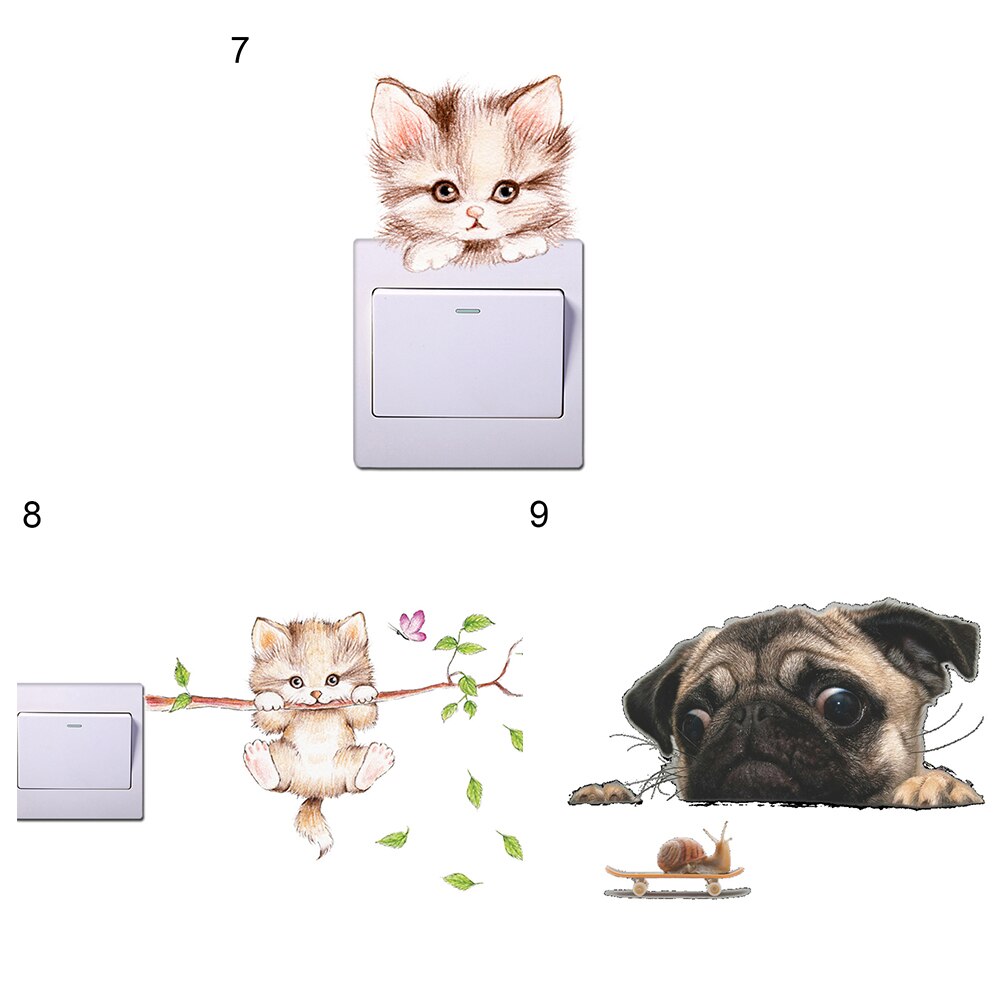 7

8

9