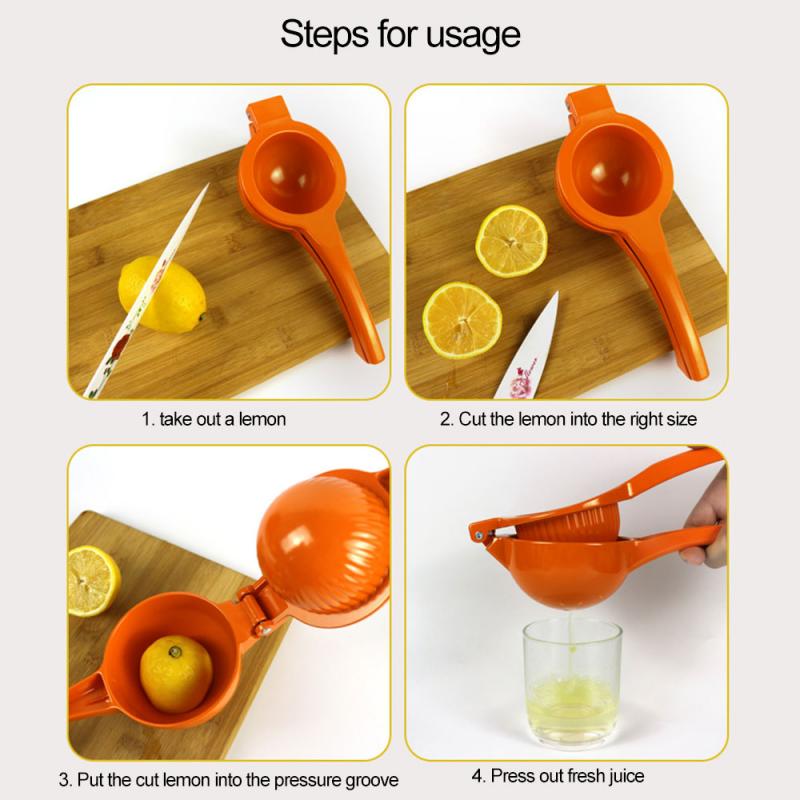 Steps for usage

1. take out a lemon

2. Cut the lemon into the right size

3. Put the cut lemon into the pressure groove

4. Press out fresh juice