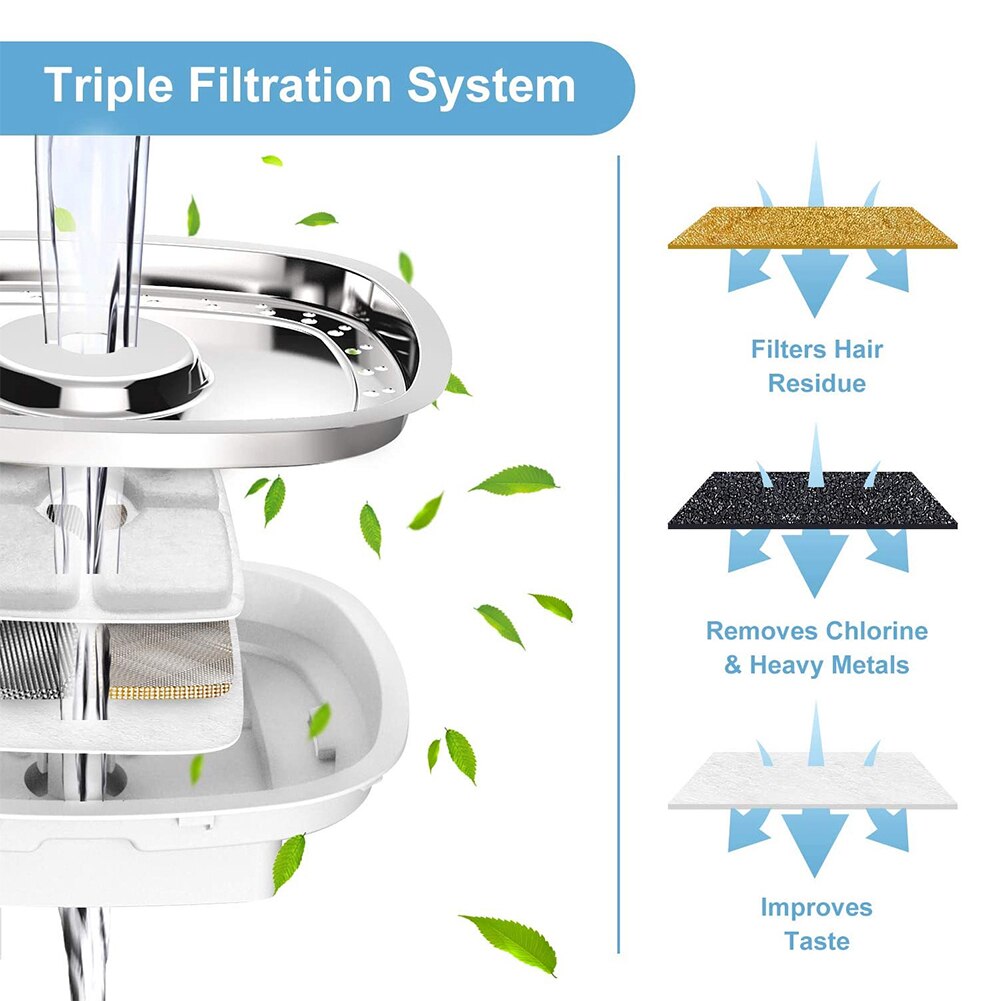 Triple Filtration System

Filters Hair Residue

Removes Chlorine & Heavy Metals

Improves Taste