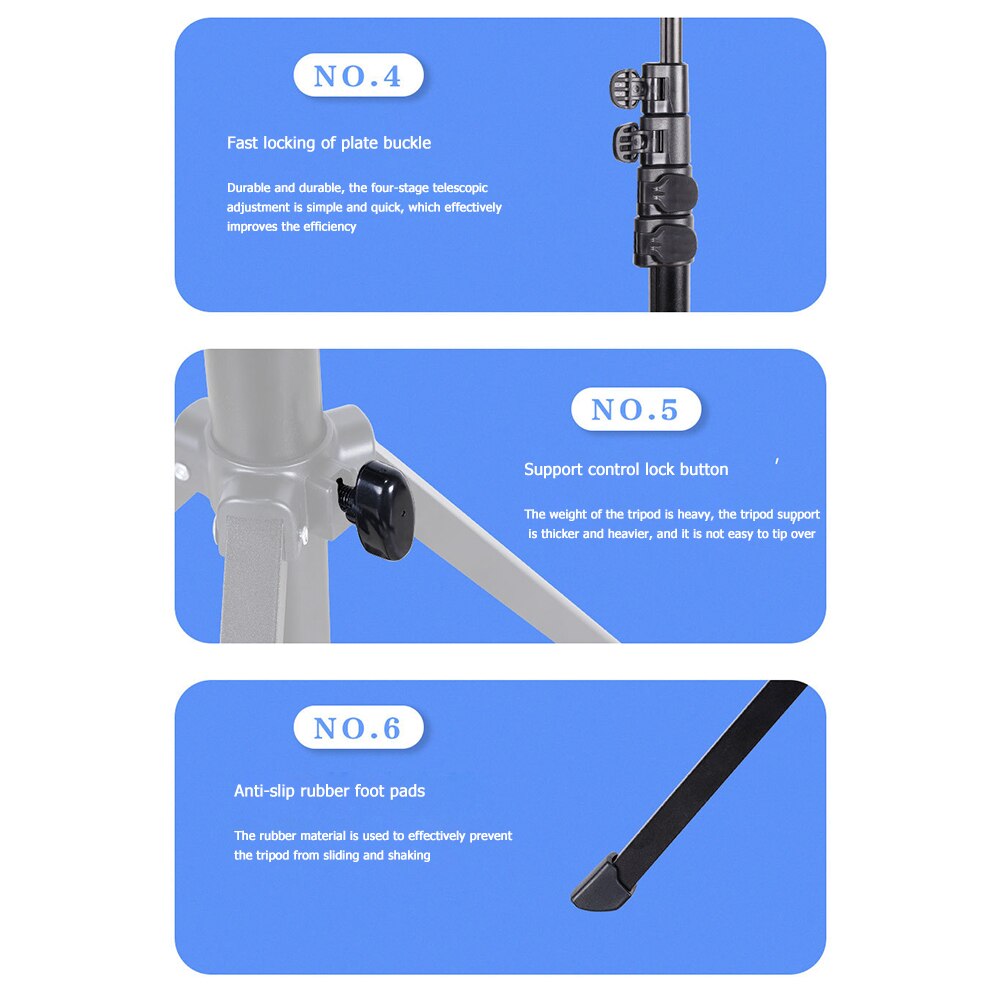 NO.4

Fast locking of plate buckle

Durable and durable, the four-stage telescopic adjustment is simple and quick, which effectively improves the efficiency

NO.5

Support control lock button

The weight of the tripod is heavy, the tripod support is thicker and heavier, and it is not easy to tip over

NO.6

Anti-slip rubber foot pads

The rubber material is used to effectively prevent the tripod from sliding and shaking