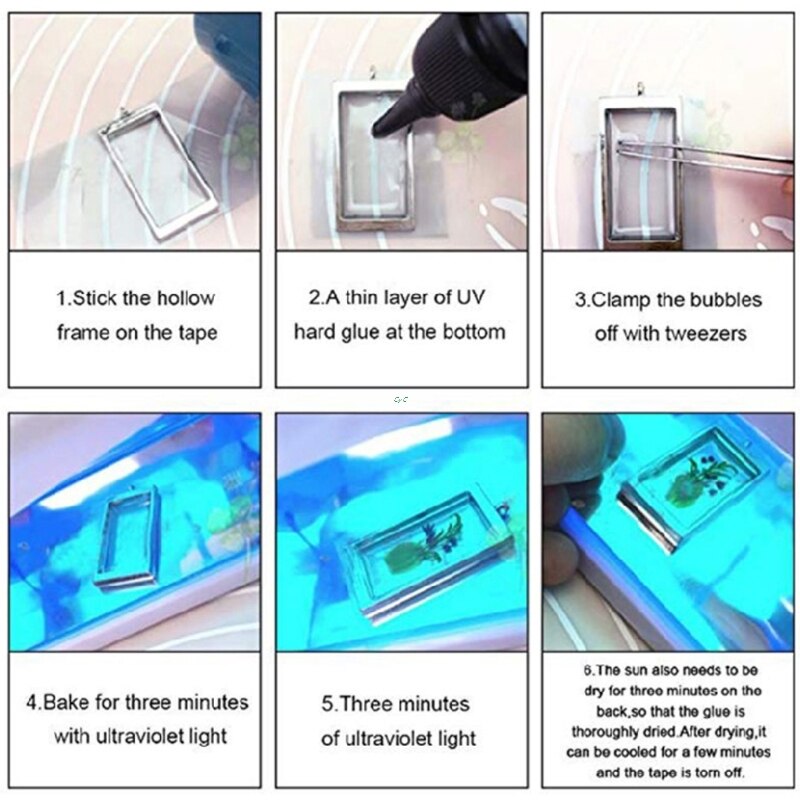 1.Stick the hollow frame on the tape

2.A thin layer of UV hard glue at the bottom

3.Clamp the bubbles off with tweezers

4.Bake for three minutes with ultraviolet light

5.Three minutes of ultraviolet light

6.The sun also needs to be dry for three minutes on the back,so that the glue is thoroughly dried.After drying,it can be cooled for a few minutes and the tape is torn off.