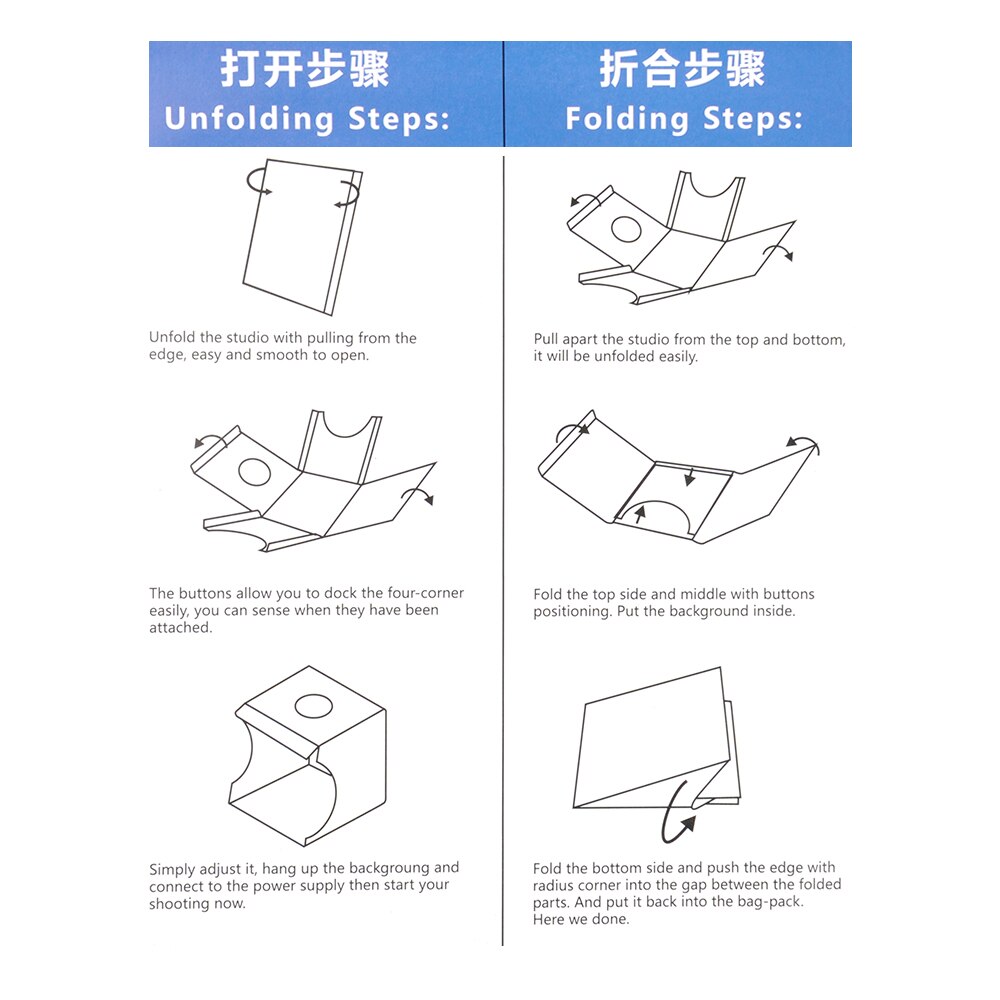 打开步骤
Unfolding Steps:

Unfold the studio with pulling from the edge, easy and smooth to open.

The buttons allow you to dock the four-corner easily, you can sense when they have been attached.

Simply adjust it, hang up the backgroung and connect to the power supply then start your shooting now.

折合步骤
Folding Steps:

Pull apart the studio from the top and bottom, it will be unfolded easily.

Fold the top side and middle with buttons positioning. Put the background inside.

Fold the bottom side and push the edge with radius corner into the gap between the folded parts. And put it back into the bag-pack. Here we done.