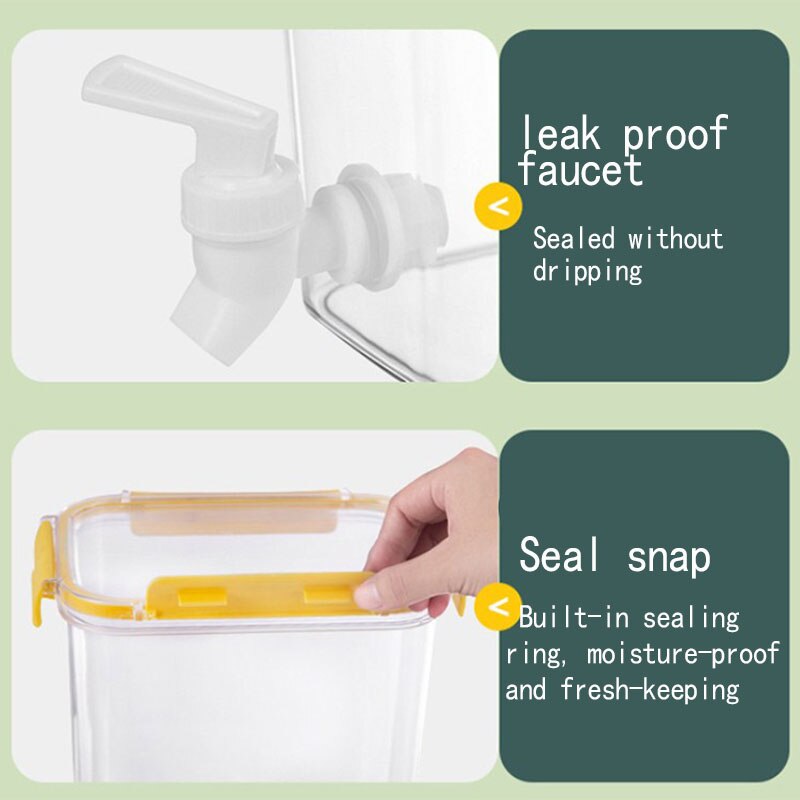 leak proof faucet

<

Sealed without dripping

Seal snap

<

Built-in sealing ring, moisture-proof and fresh-keeping