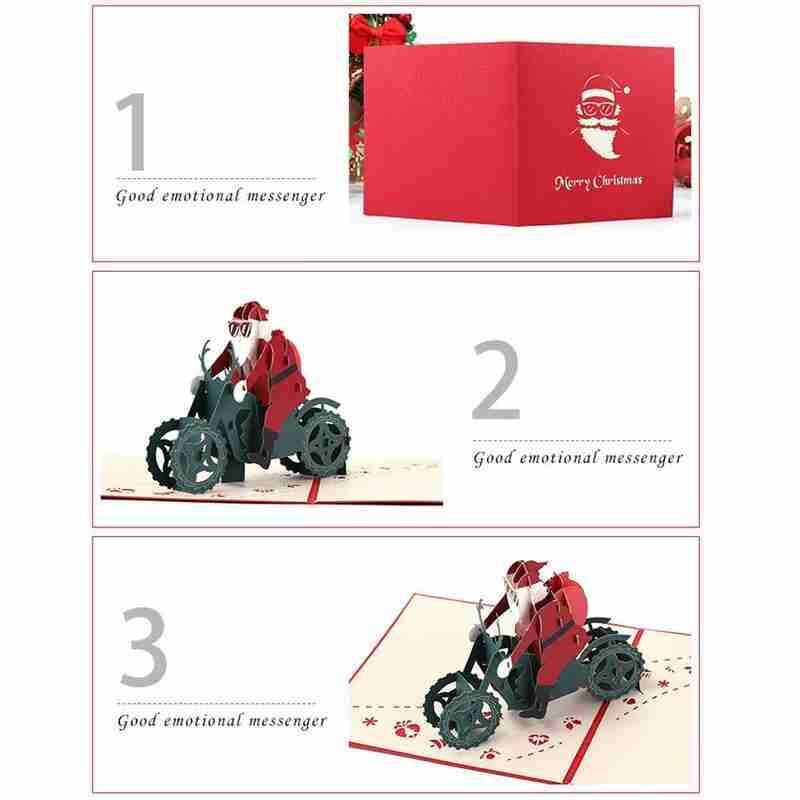 1

Good emotional messenger

Merry Christmas

2

Good emotional messenger

3

Good emotional messenger