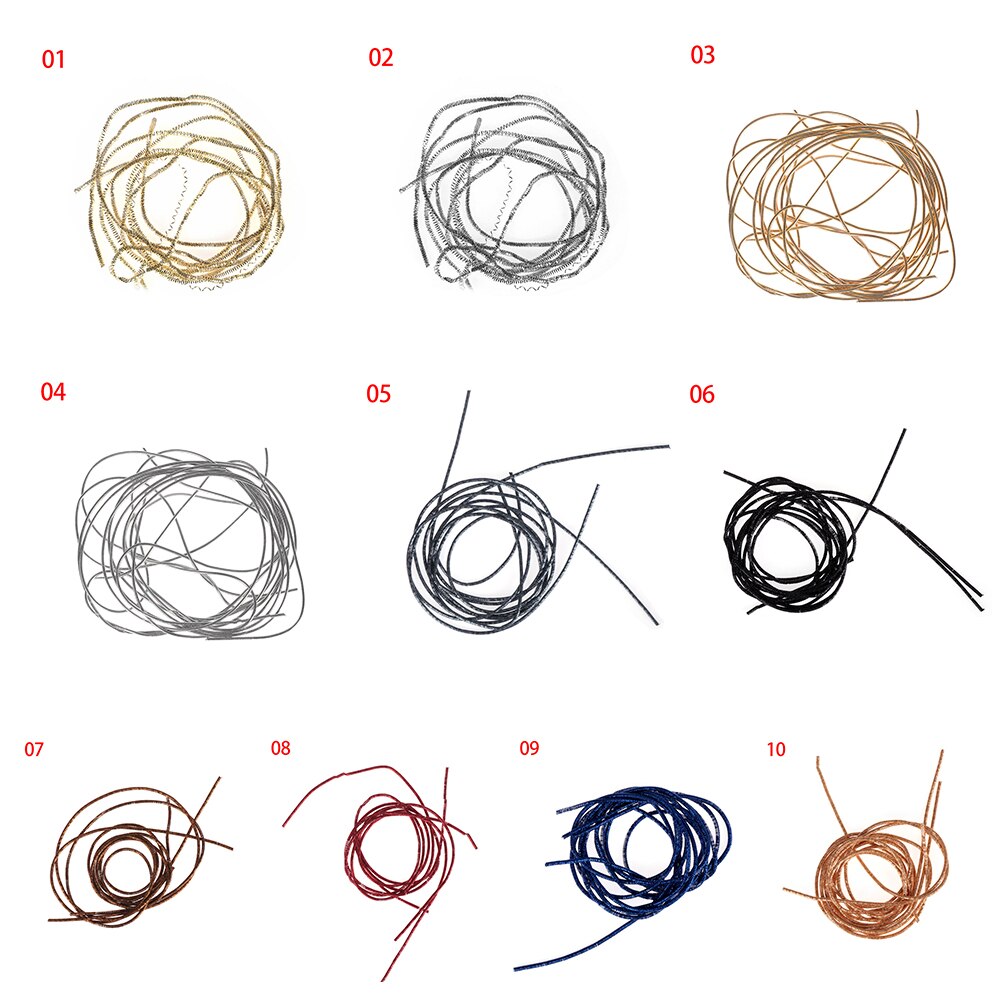 01

02

03

04

05

06

07

08

09

10