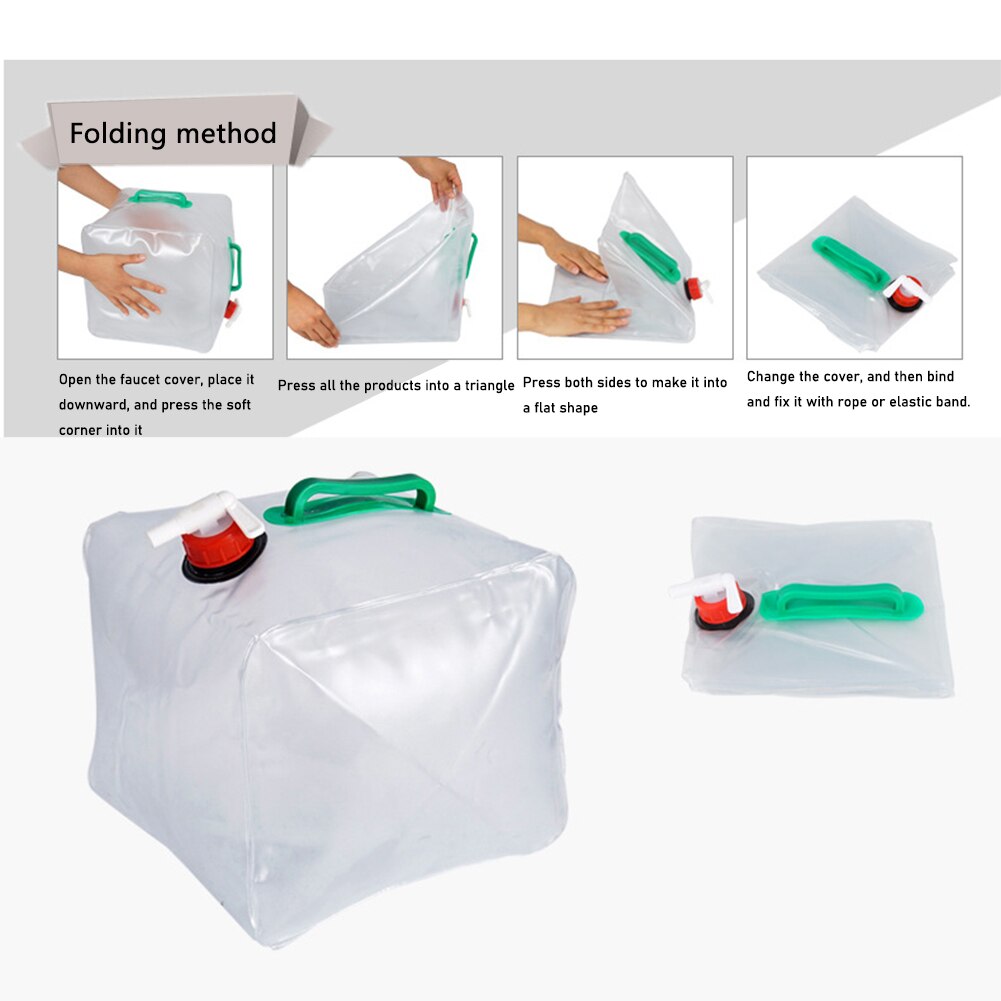 Folding method

Open the faucet cover, place it downward, and press the soft corner into it

Press all the products into a triangle

Press both sides to make it into a flat shape

Change the cover, and then bind and fix it with rope or elastic band.