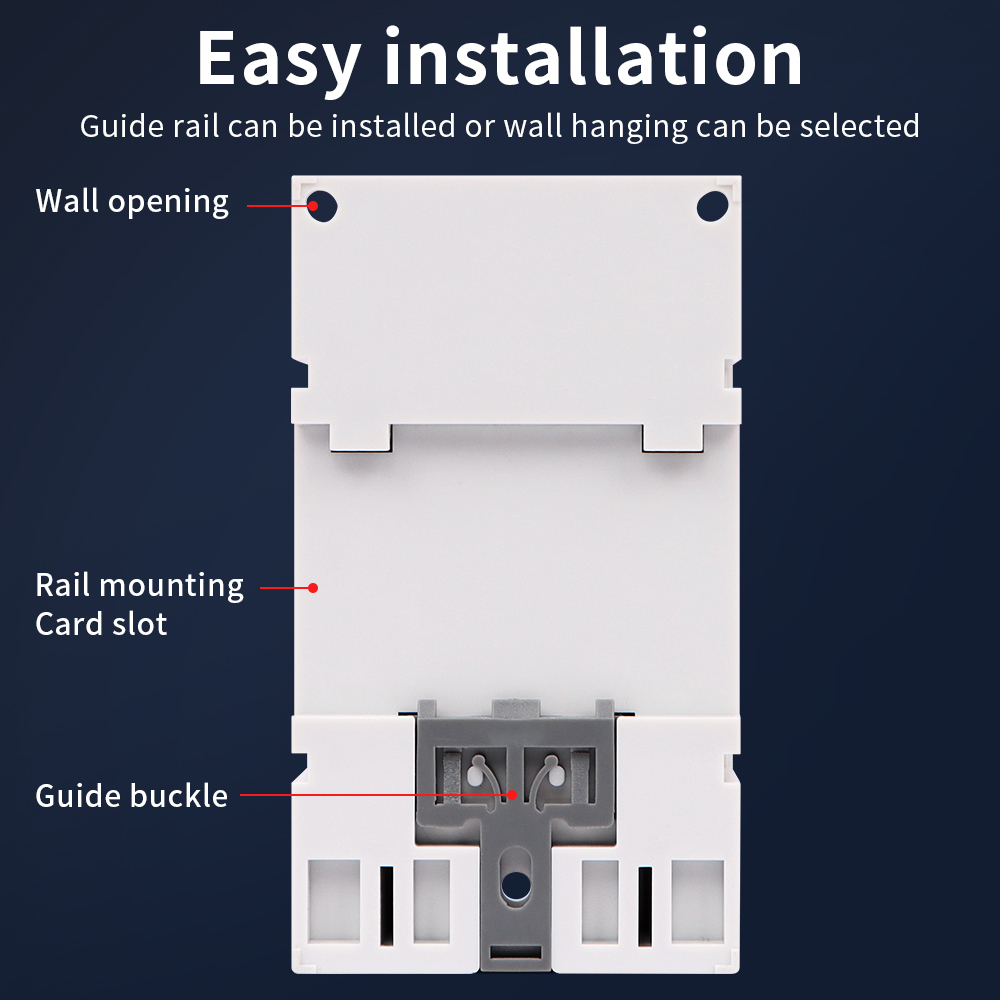 Easy installation
Guide rail can be installed or wall hanging can be selected

Wall opening

Rail mounting
Card slot

Guide buckle