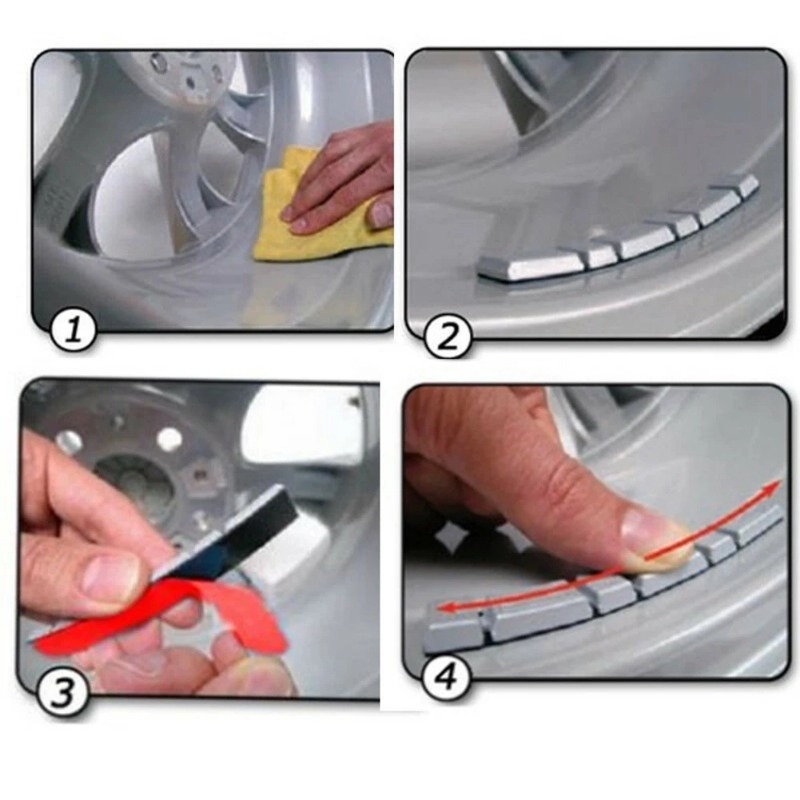 1

2

3

4