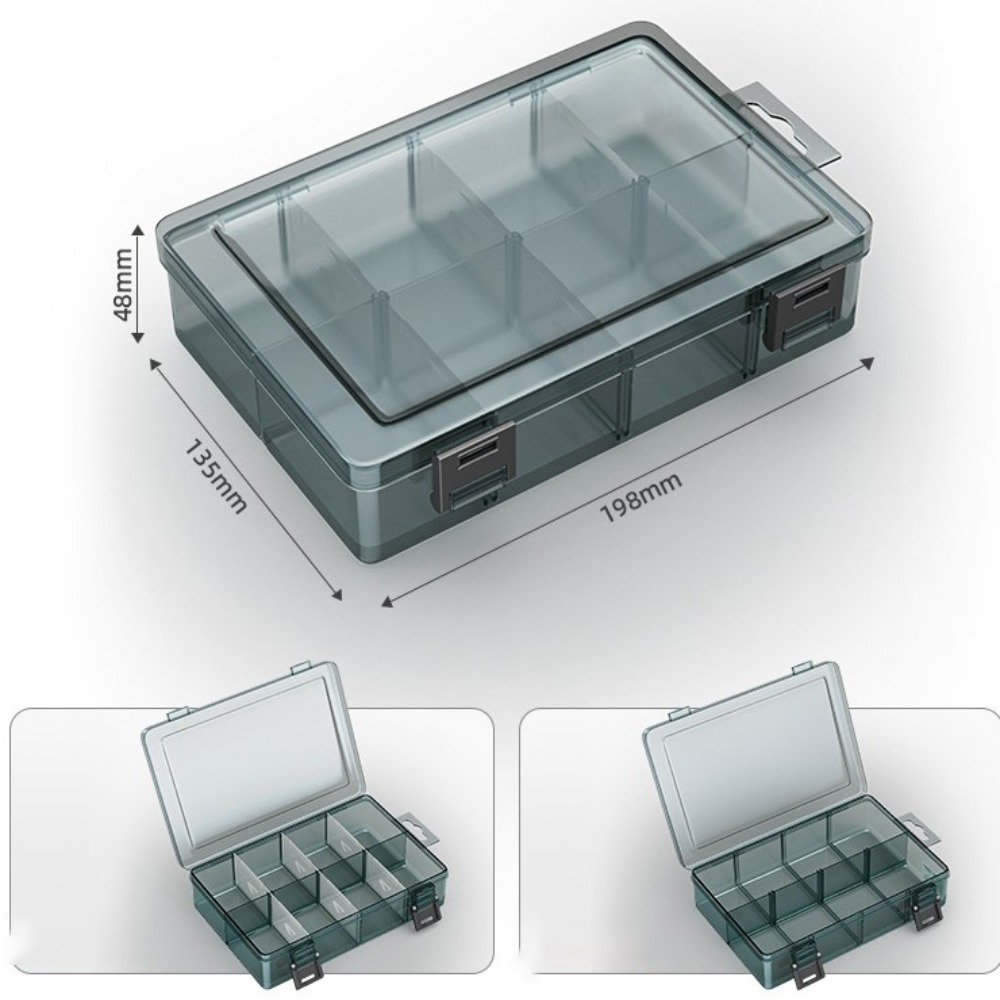 48mm

135mm

198mm