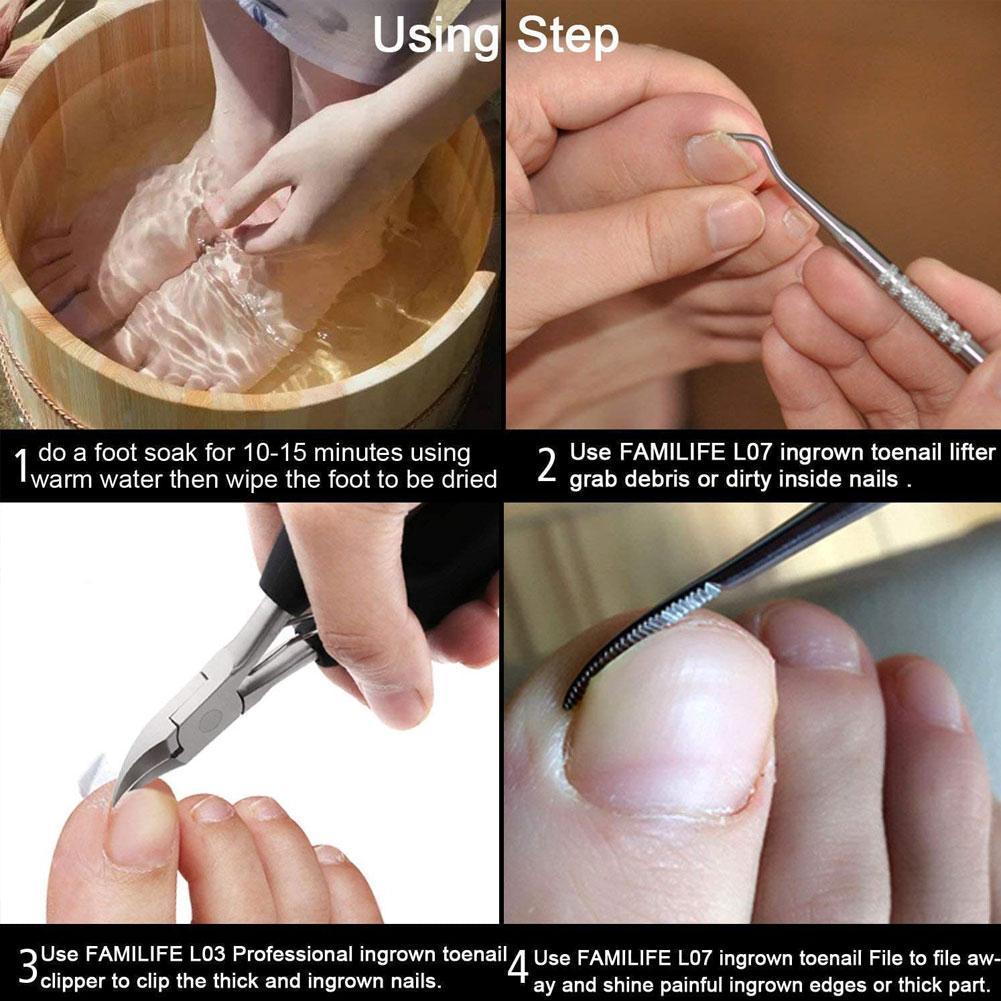 Using Step

1 do a foot soak for 10-15 minutes using warm water then wipe the foot to be dried

2 Use FAMILIFE L07 ingrown toenail lifter grab debris or dirty inside nails .

3 Use FAMILIFE L03 Professional ingrown toenail clipper to clip the thick and ingrown nails.

4 Use FAMILIFE L07 ingrown toenail File to file away and shine painful ingrown edges or thick part.