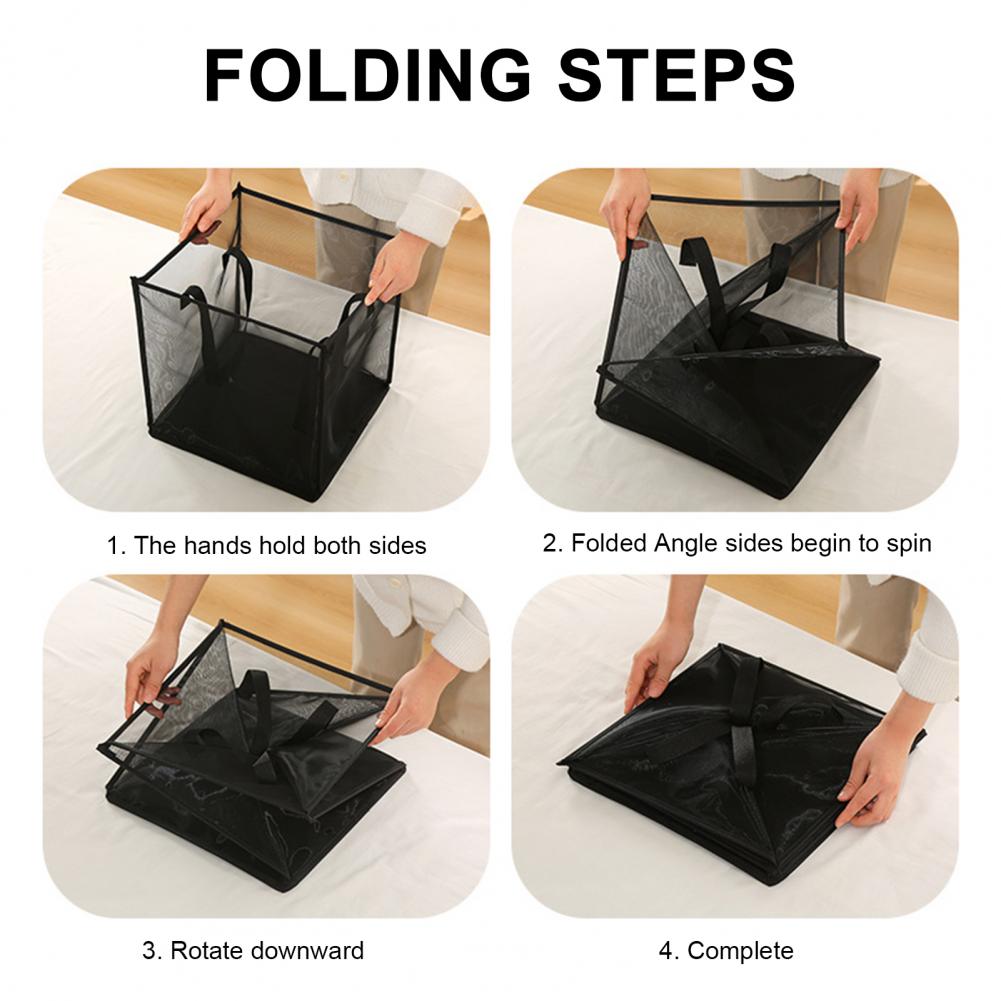 FOLDING STEPS

1. The hands hold both sides

2. Folded Angle sides begin to spin

3. Rotate downward

4. Complete