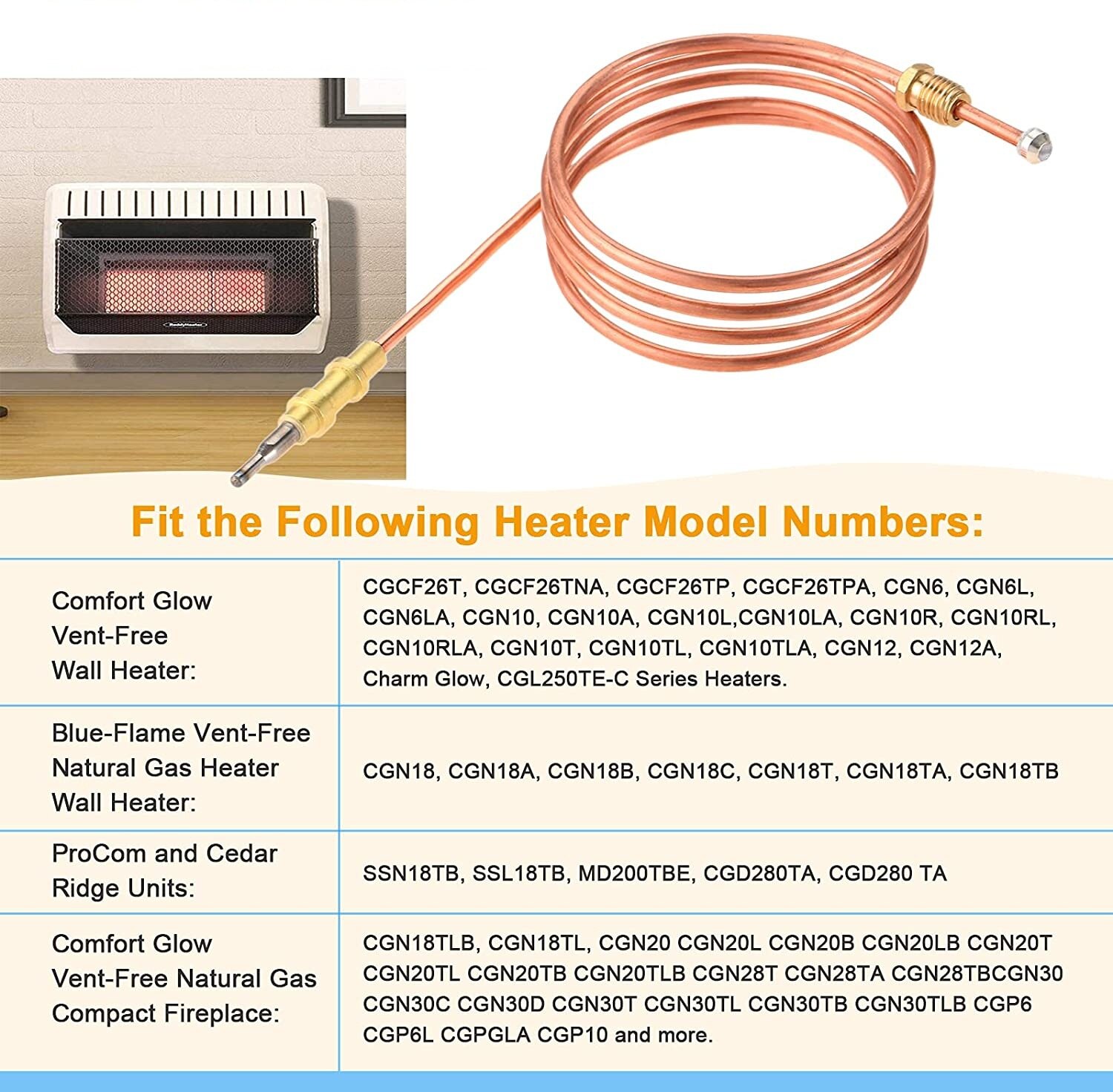 Fit the Following Heater Model Numbers:

| | |
|---|---|
| Comfort Glow Vent-Free Wall Heater: | CGCF26T, CGCF26TNA, CGCF26TP, CGCF26TPA, CGN6, CGN6L, CGN6LA, CGN10, CGN10A, CGN10L,CGN10LA, CGN10R, CGN10RL, CGN10RLA, CGN10T, CGN10TL, CGN10TLA, CGN12, CGN12A, Charm Glow, CGL250TE-C Series Heaters. |
| Blue-Flame Vent-Free Natural Gas Heater Wall Heater: | CGN18, CGN18A, CGN18B, CGN18C, CGN18T, CGN18TA, CGN18TB |
| ProCom and Cedar Ridge Units: | SSN18TB, SSL18TB, MD200TBE, CGD280TA, CGD280 TA |
| Comfort Glow Vent-Free Natural Gas Compact Fireplace: | CGN18TLB, CGN18TL, CGN20 CGN20L CGN20B CGN20LB CGN20T CGN20TL CGN20TB CGN20TLB CGN28T CGN28TA CGN28TBCGN30 CGN30C CGN30D CGN30T CGN30TL CGN30TB CGN30TLB CGP6 CGP6L CGPGLA CGP10 and more. |