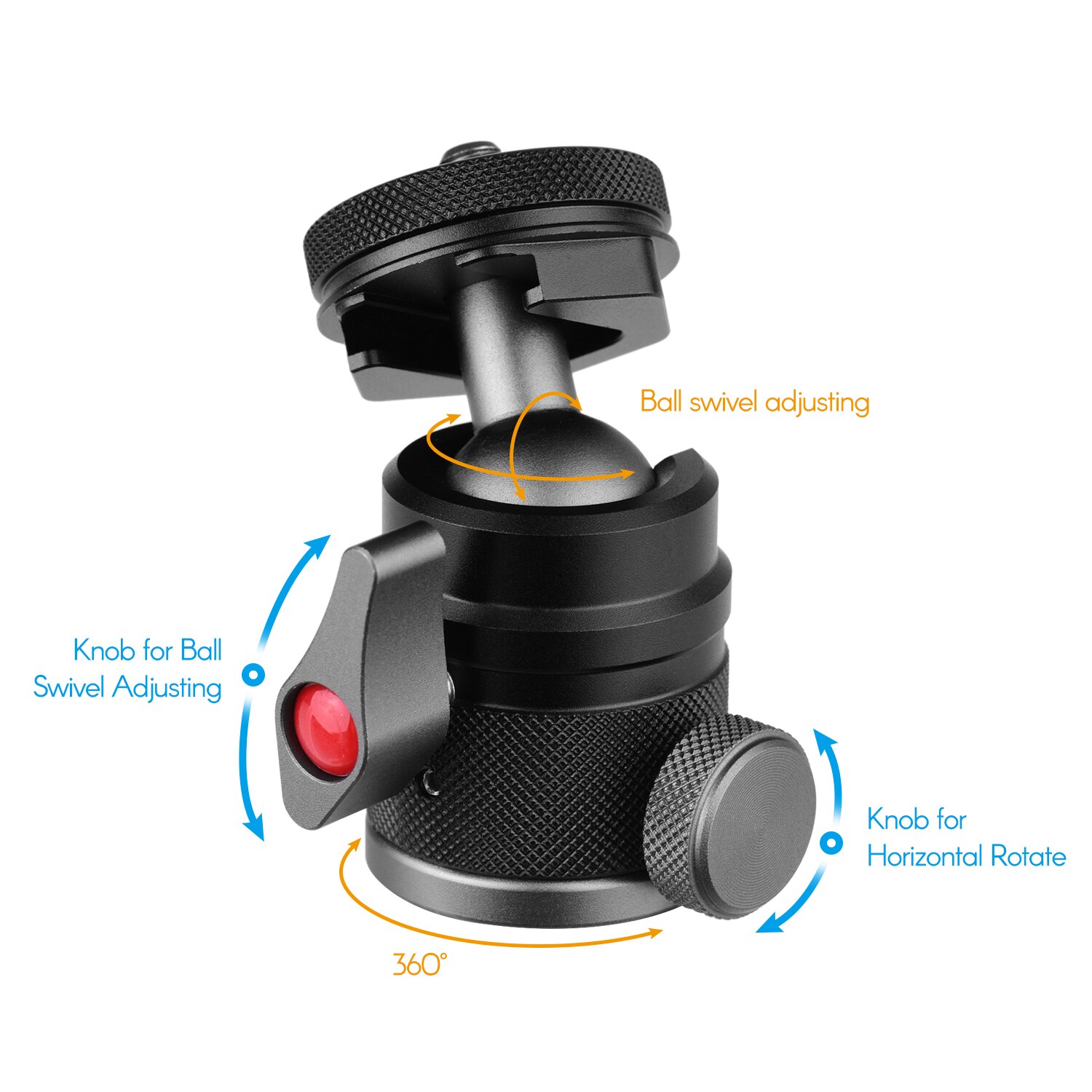 Ball swivel adjusting

Knob for Ball Swivel Adjusting

Knob for Horizontal Rotate

360°