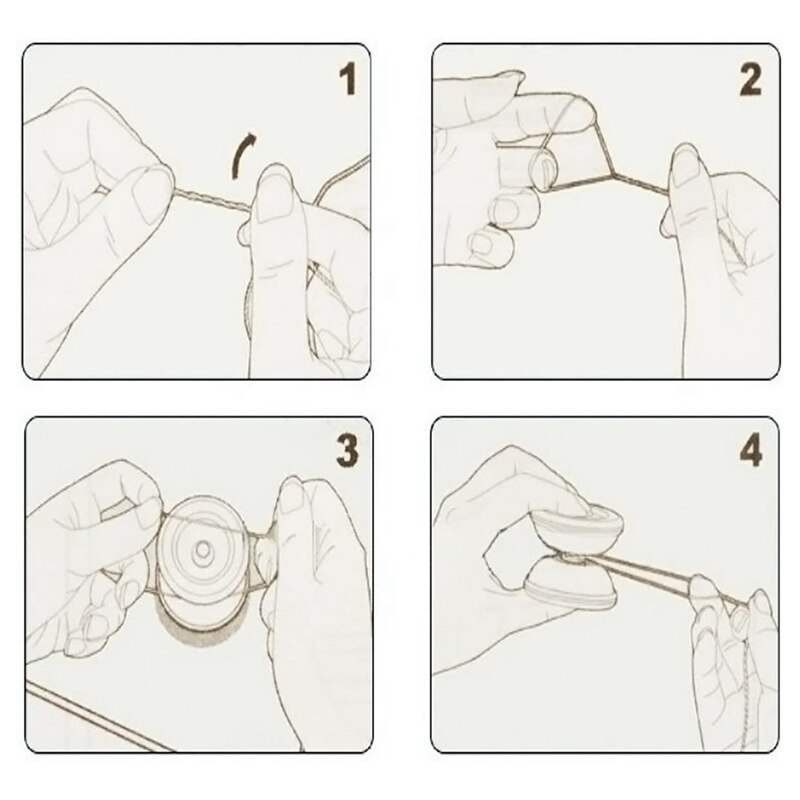 1

2

3

4