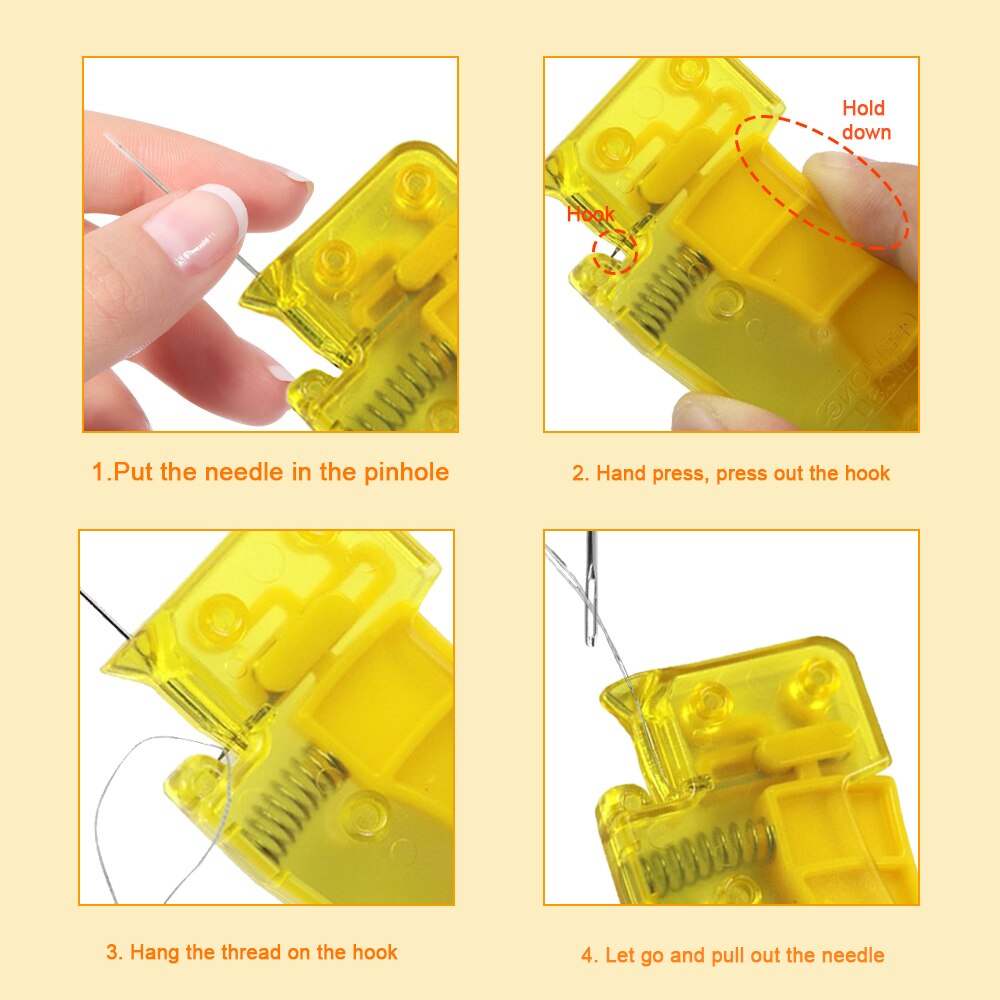 1.Put the needle in the pinhole

Hold down

Hook

2. Hand press, press out the hook

3. Hang the thread on the hook

4. Let go and pull out the needle