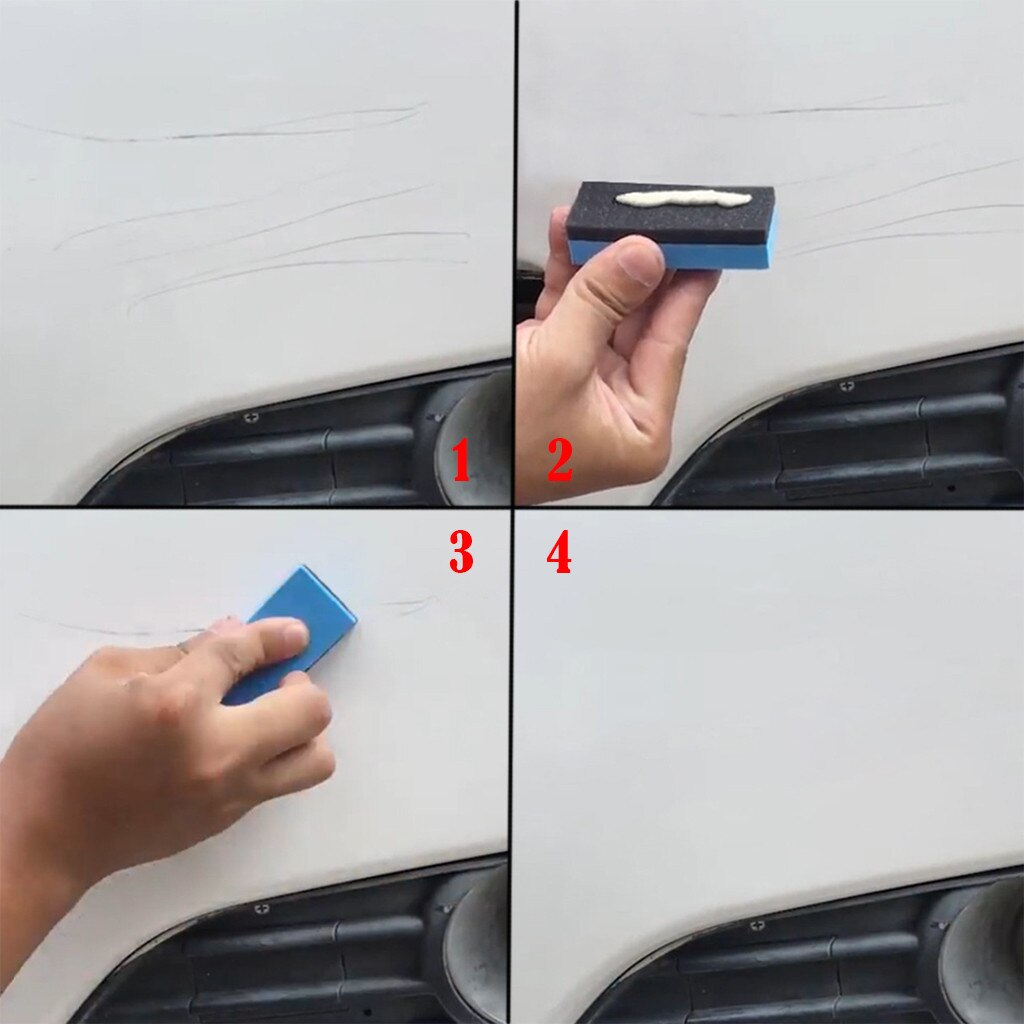 1
2
3
4