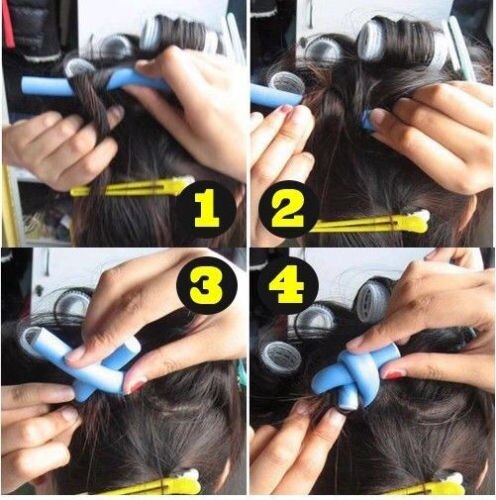 1
2
3
4