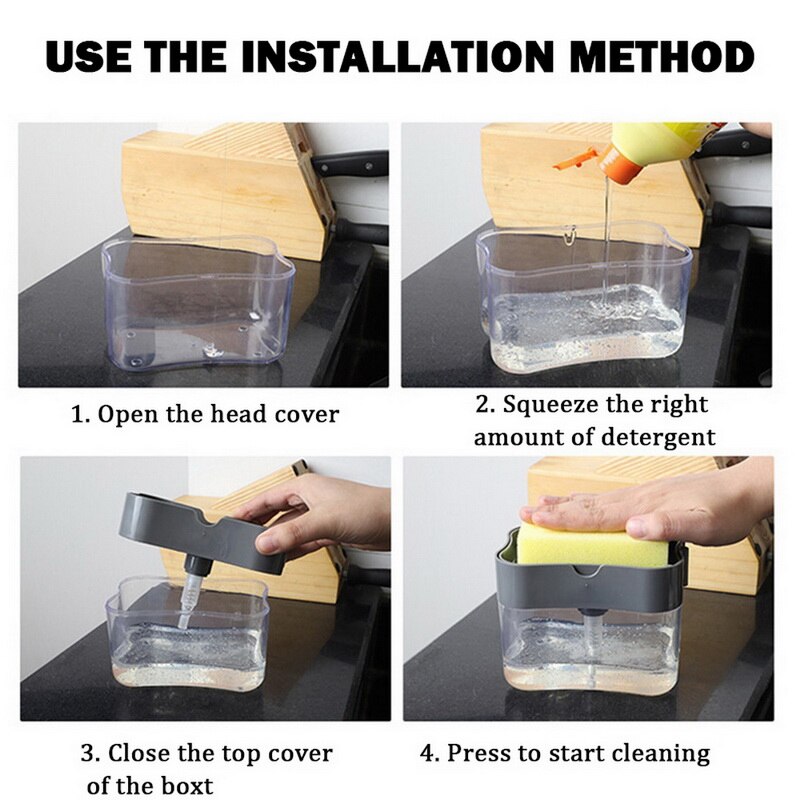 USE THE INSTALLATION METHOD

1. Open the head cover

2. Squeeze the right amount of detergent

3. Close the top cover of the boxt

4. Press to start cleaning