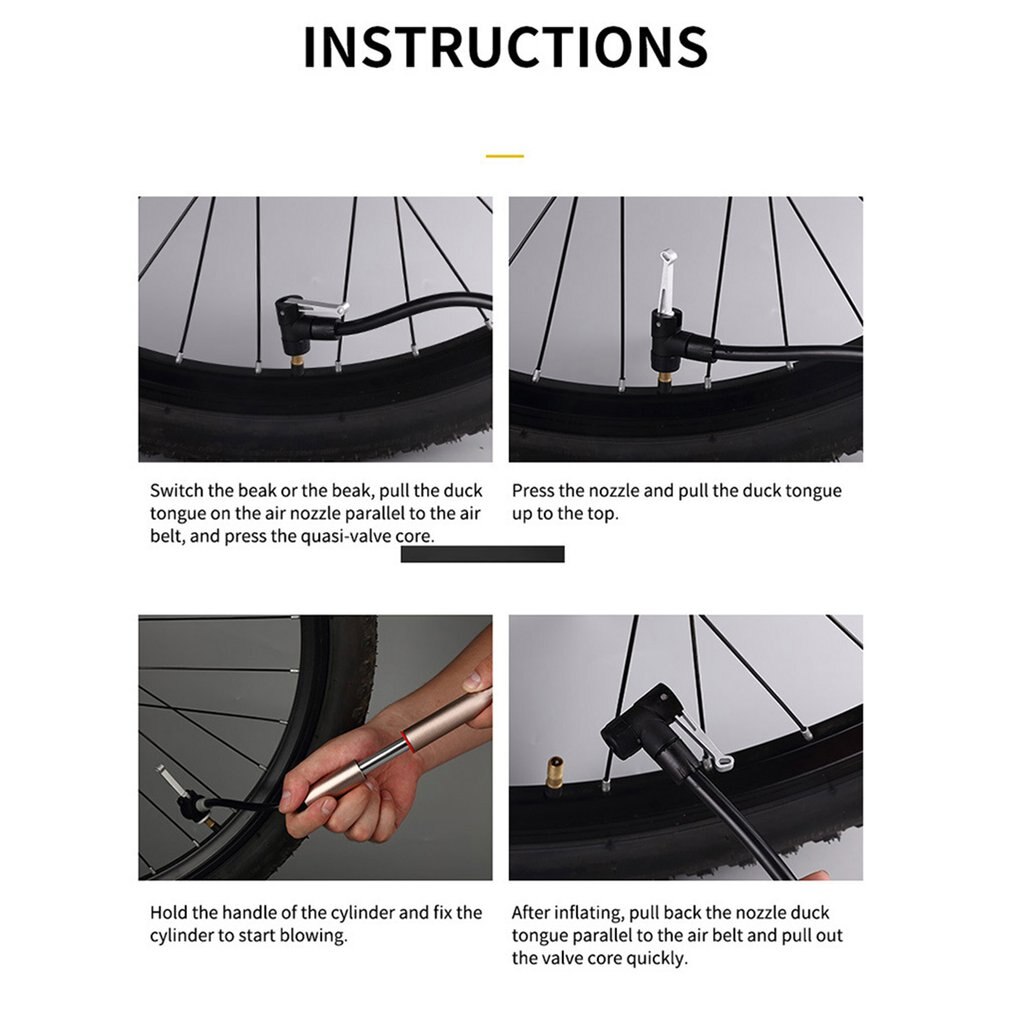 INSTRUCTIONS

Switch the beak or the beak, pull the duck tongue on the air nozzle parallel to the air belt, and press the quasi-valve core.

Press the nozzle and pull the duck tongue up to the top.

Hold the handle of the cylinder and fix the cylinder to start blowing.

After inflating, pull back the nozzle duck tongue parallel to the air belt and pull out the valve core quickly.