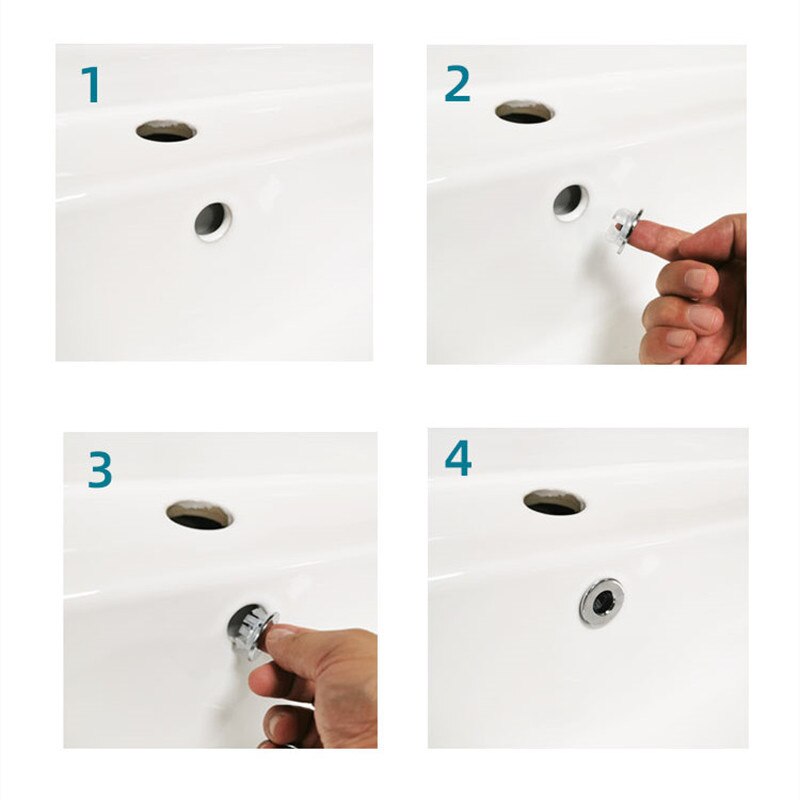 1

2

3

4