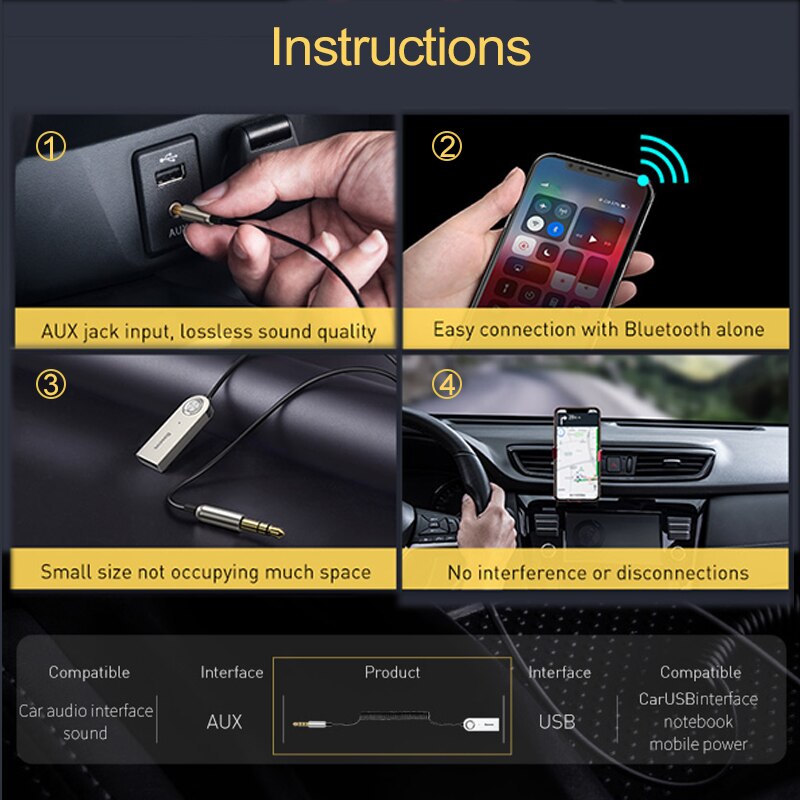 Instructions

①

AUX

AUX jack input, lossless sound quality

②

Easy connection with Bluetooth alone

③

Small size not occupying much space

④

No interference or disconnections

| Compatible | Interface | Product | Interface | Compatible |
|---|---|---|---|---|
| Car audio interface sound | AUX | | USB | CarUSBinterface notebook mobile power |