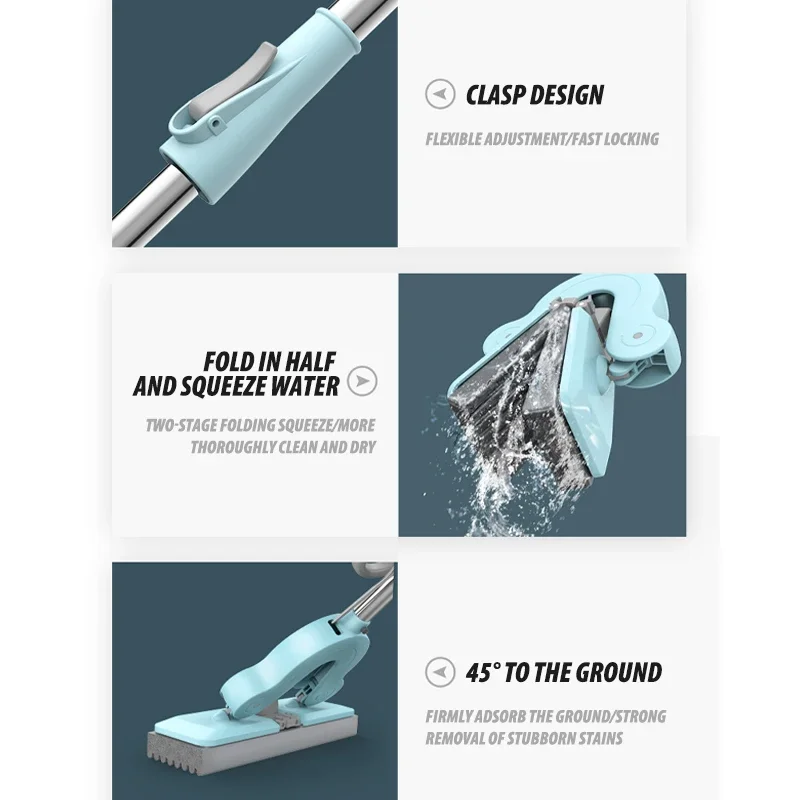 CLASP DESIGN

FLEXIBLE ADJUSTMENT/FAST LOCKING

FOLD IN HALF AND SQUEEZE WATER

TWO-STAGE FOLDING SQUEEZE/MORE THOROUGHLY CLEAN AND DRY

45° TO THE GROUND

FIRMLY ADSORB THE GROUND/STRONG REMOVAL OF STUBBORN STAINS