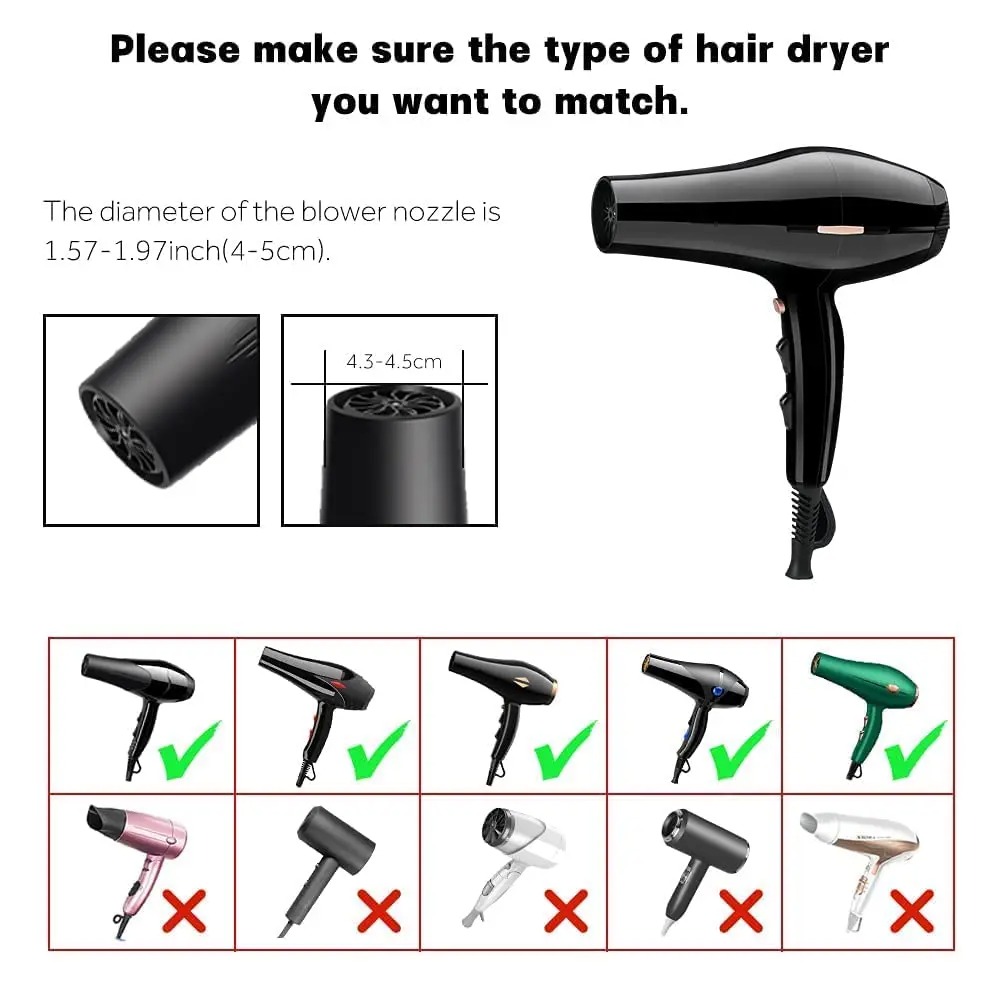 Please make sure the type of hair dryer you want to match.

The diameter of the blower nozzle is 1.57-1.97inch(4-5cm).

4.3-4.5cm