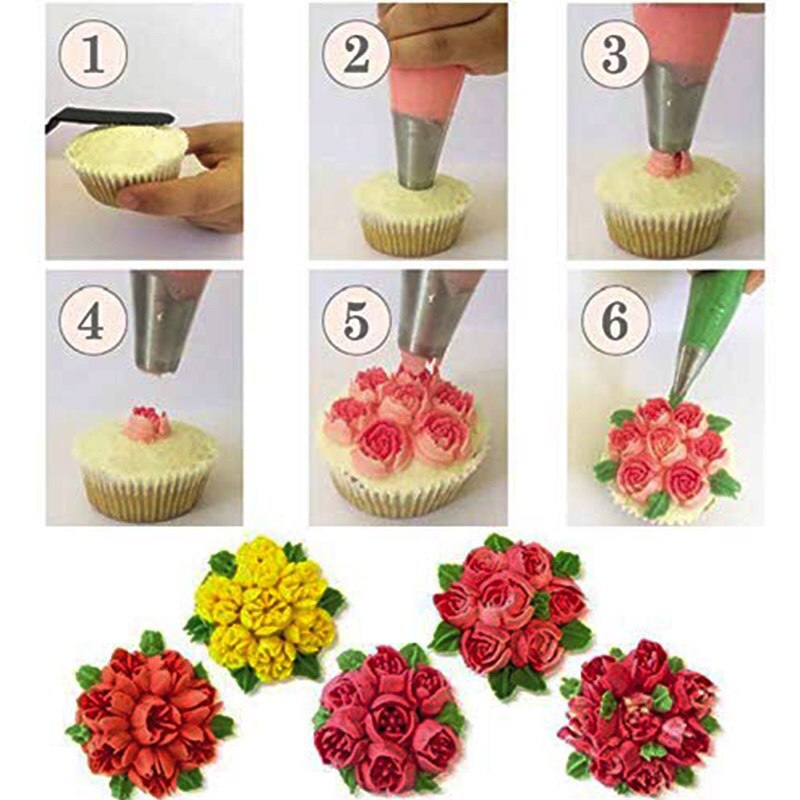 1
2
3
4
5
6